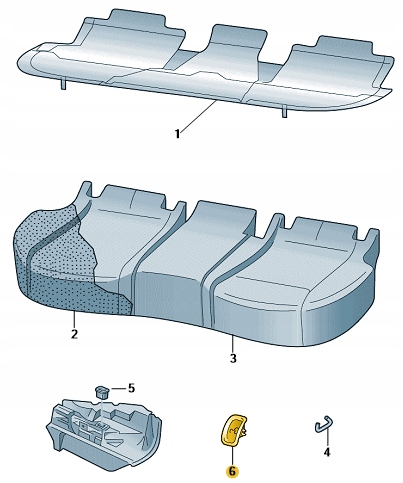 1

2

3

5

6

4