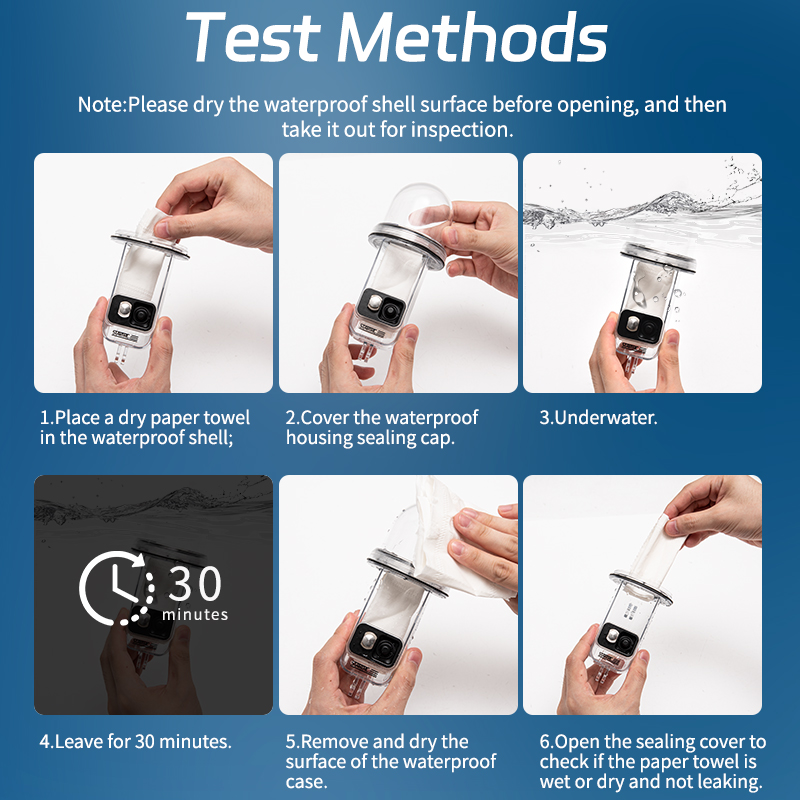 Test Methods

Note:Please dry the waterproof shell surface before opening, and then take it out for inspection.

1.Place a dry paper towel in the waterproof shell;

2.Cover the waterproof housing sealing cap.

3.Underwater.

30 minutes

4.Leave for 30 minutes.

5.Remove and dry the surface of the waterproof case.

6.Open the sealing cover to check if the paper towel is wet or dry and not leaking.