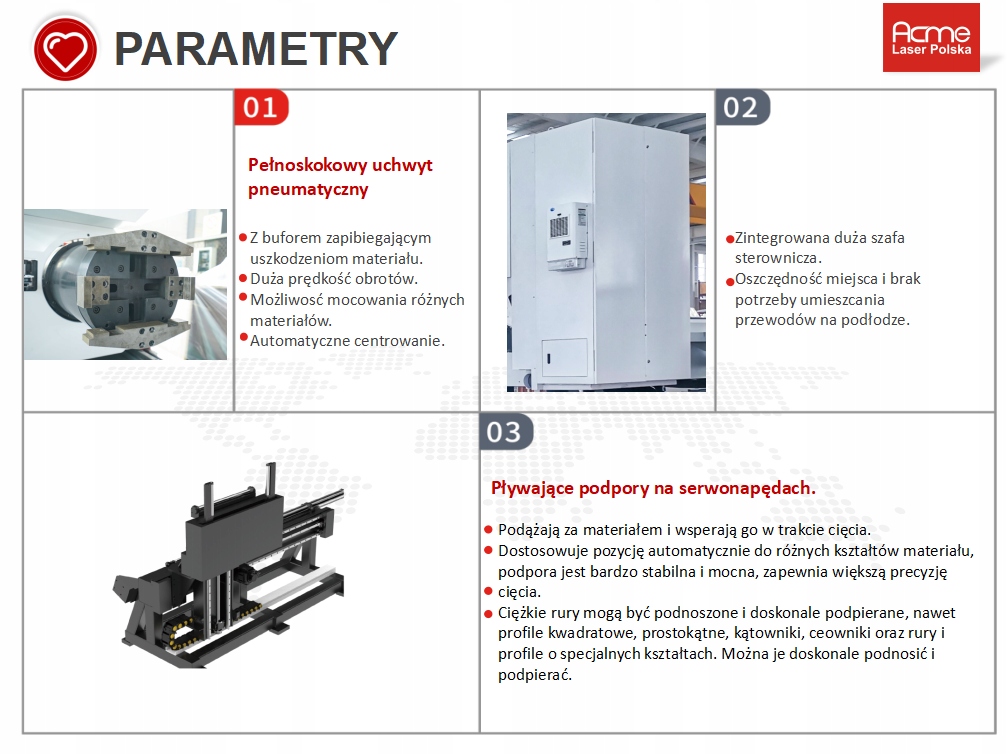 PARAMETRY

Acme
Laser Polska

01

Pełnoskokowy uchwyt pneumatyczny

Z buforem zapibiegającym uszkodzeniom materiału.
Duża prędkość obrotów.
Możliwość mocowania różnych materiałów.
Automatyczne centrowanie.

02

Zintegrowana duża szafa sterownicza.
Oszczędność miejsca i brak potrzeby umieszczania przewodów na podłodze.

03

Pływające podpory na serwonapędach.

Podążają za materiałem i wsperają go w trakcie cięcia.
Dostosowuje pozycję automatycznie do różnych kształtów materiału, podpora jest bardzo stabilna i mocna, zapewnia większą precyzję
cięcia.
Ciężkie rury mogą być podnoszone i doskonale podpierane, nawet profile kwadratowe, prostokątne, kątowniki, ceowniki oraz rury i profile o specjalnych kształtach. Można je doskonale podnosić i podpierać.