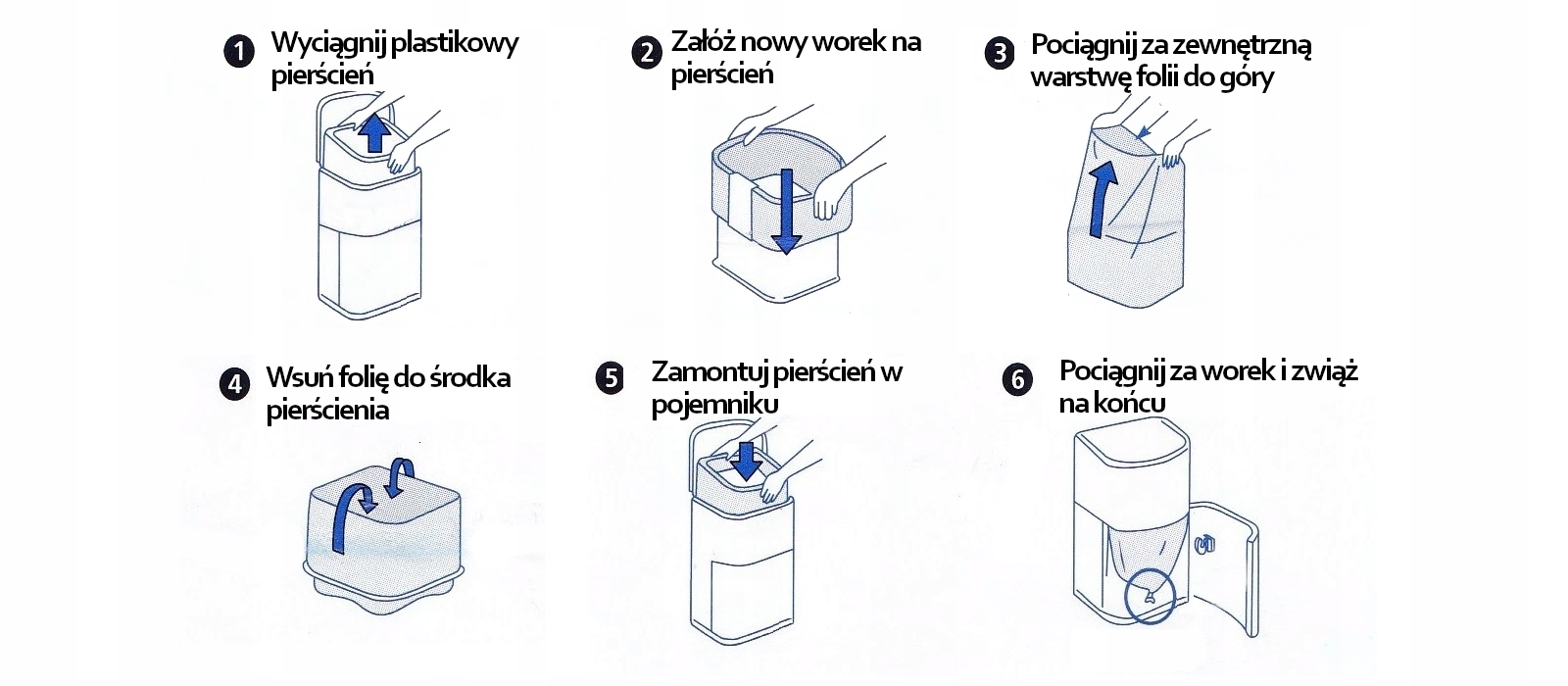 1 Wyciągnij plastikowy pierścień

2 Załóż nowy worek na pierścień

3 Pociągnij za zewnętrzną warstwę folii do góry

4 Wsuń folię do środka pierścienia

5 Zamontuj pierścień w pojemniku

6 Pociągnij za worek i zwiąż na końcu