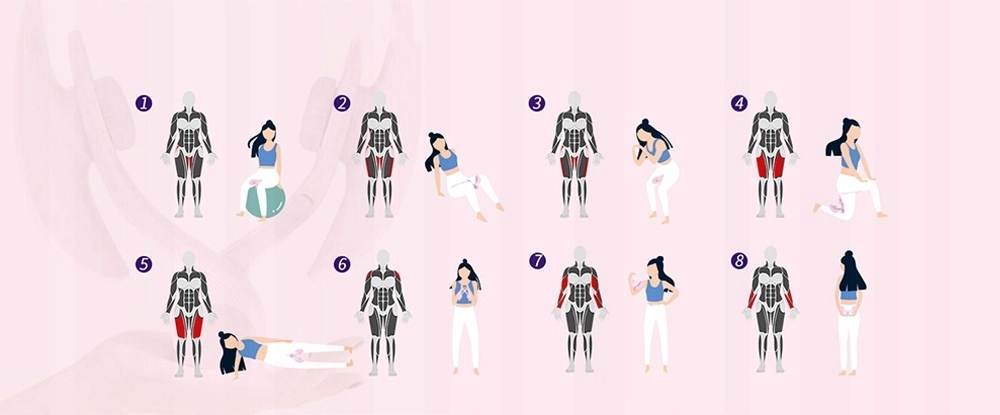 1
2
3
4
5
6
7
8