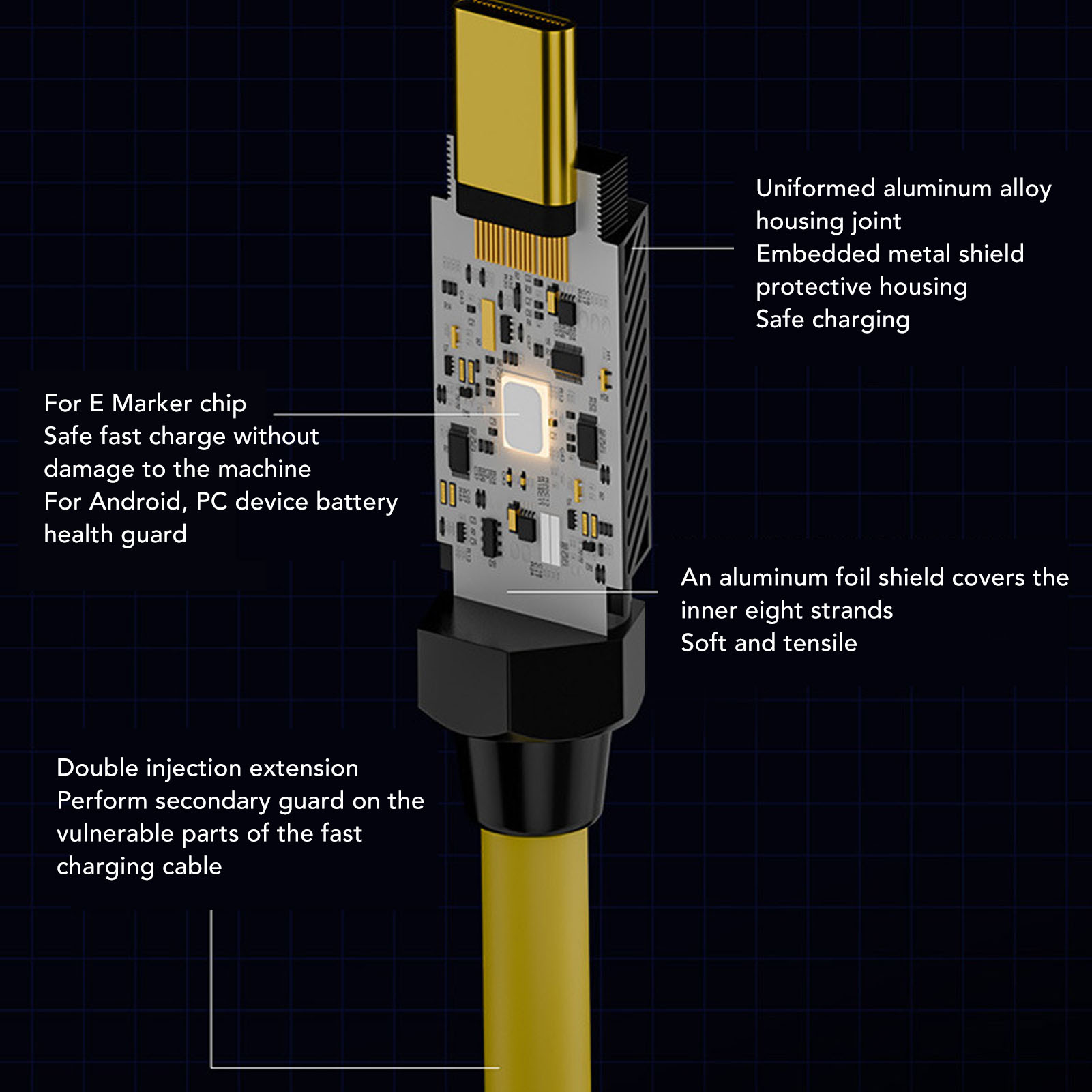 Uniformed aluminum alloy housing joint
Embedded metal shield protective housing
Safe charging

For E Marker chip
Safe fast charge without damage to the machine
For Android, PC device battery health guard

An aluminum foil shield covers the inner eight strands
Soft and tensile

Double injection extension
Perform secondary guard on the vulnerable parts of the fast charging cable