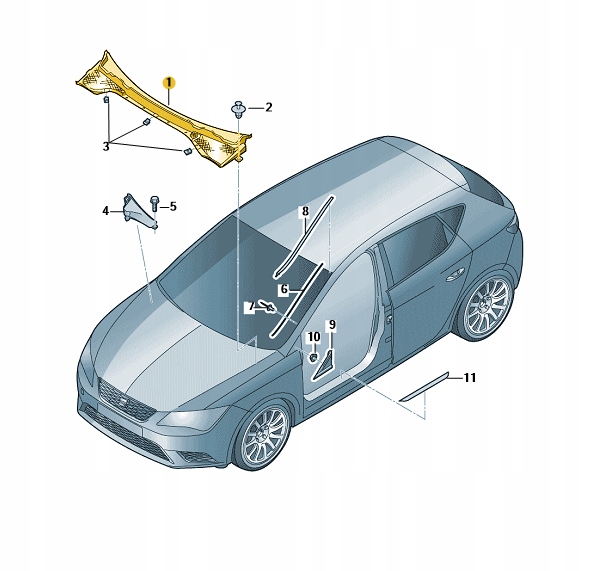 1
2
3
4
5
8
6
7
10
9
11