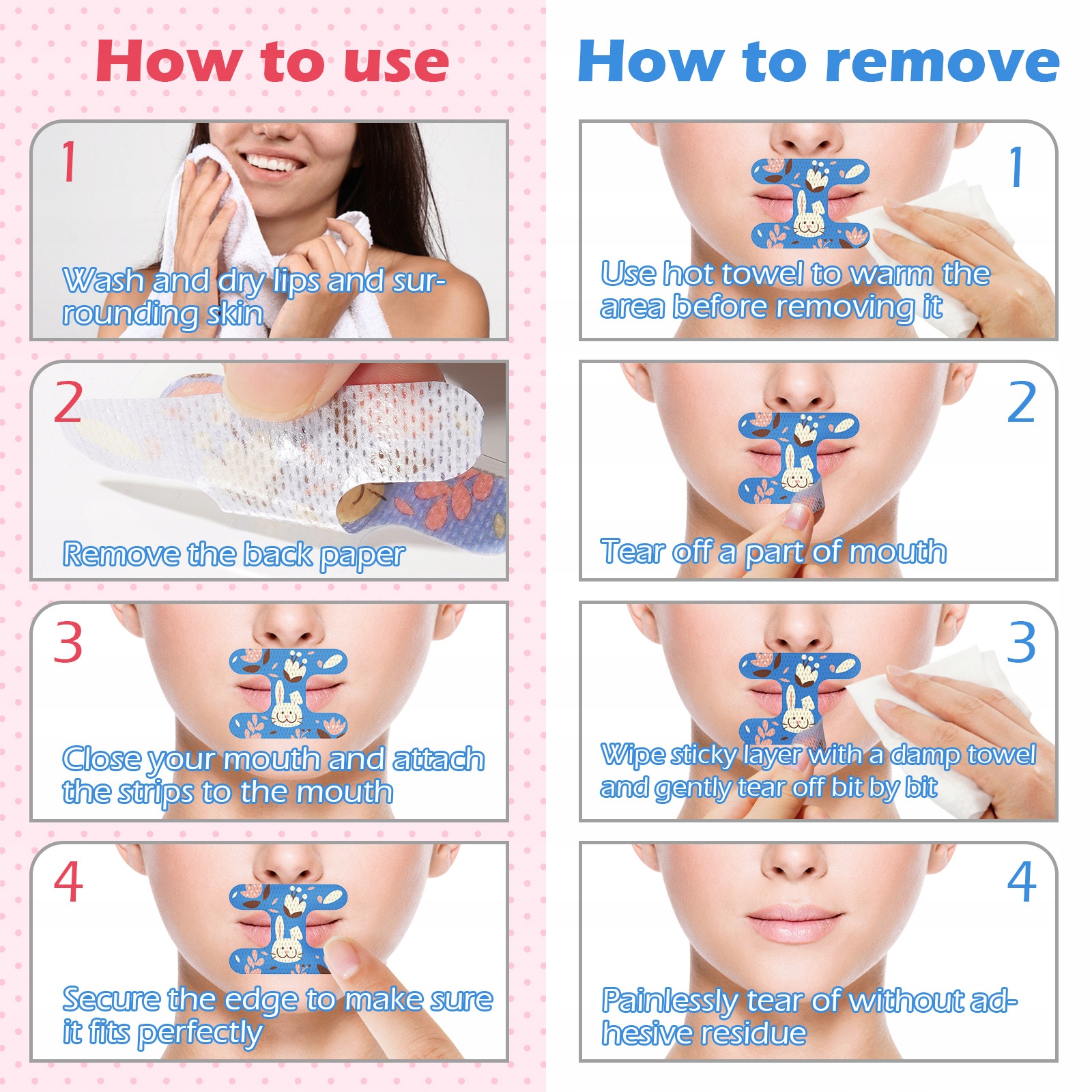 How to use

1

Wash and dry lips and surrounding skin

2

Remove the back paper

3

Close your mouth and attach the strips to the mouth

4

Secure the edge to make sure it fits perfectly

How to remove

1

Use hot towel to warm the area before removing it

2

Tear off a part of mouth

3

Wipe sticky layer with a damp towel and gently tear off bit by bit

4

Painlessly tear of without adhesive residue