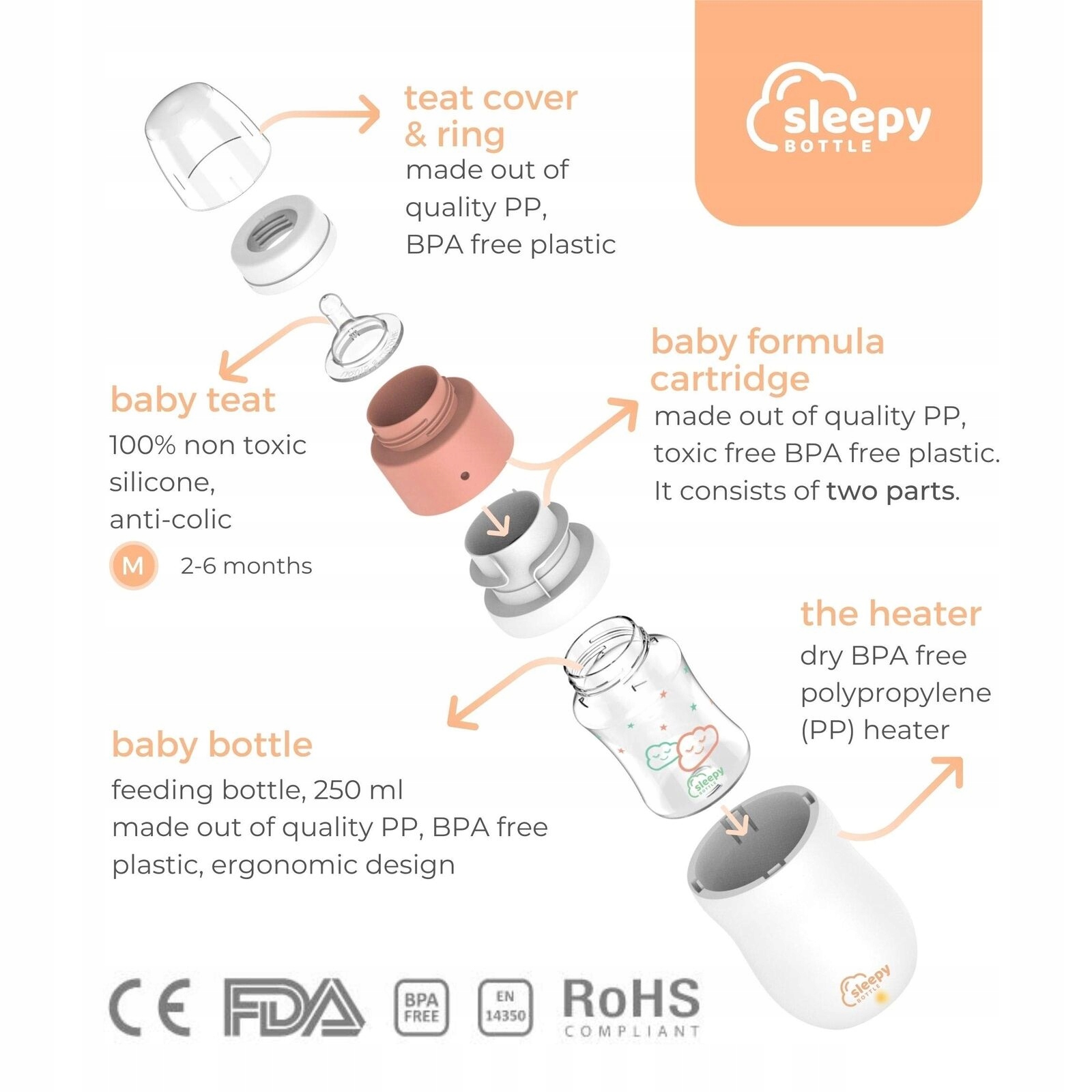 sleepy BOTTLE

teat cover & ring
made out of quality PP, BPA free plastic

baby teat
100% non toxic silicone, anti-colic
M 2-6 months

baby formula cartridge
made out of quality PP, toxic free BPA free plastic. It consists of two parts.

the heater
dry BPA free polypropylene (PP) heater

baby bottle
feeding bottle, 250 ml
made out of quality PP, BPA free plastic, ergonomic design

sleepy BOTTLE

sleepy BOTTLE

CE FDA BPA FREE EN 14350 RoHS COMPLIANT