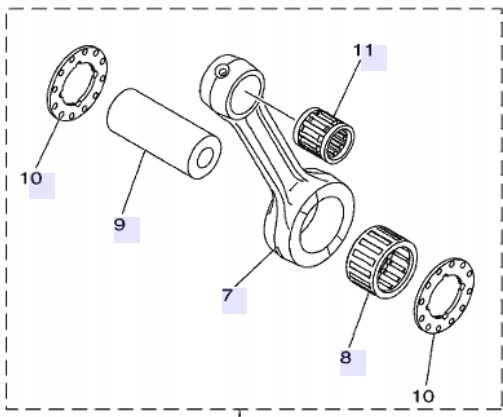 11
10
9
7
8
10