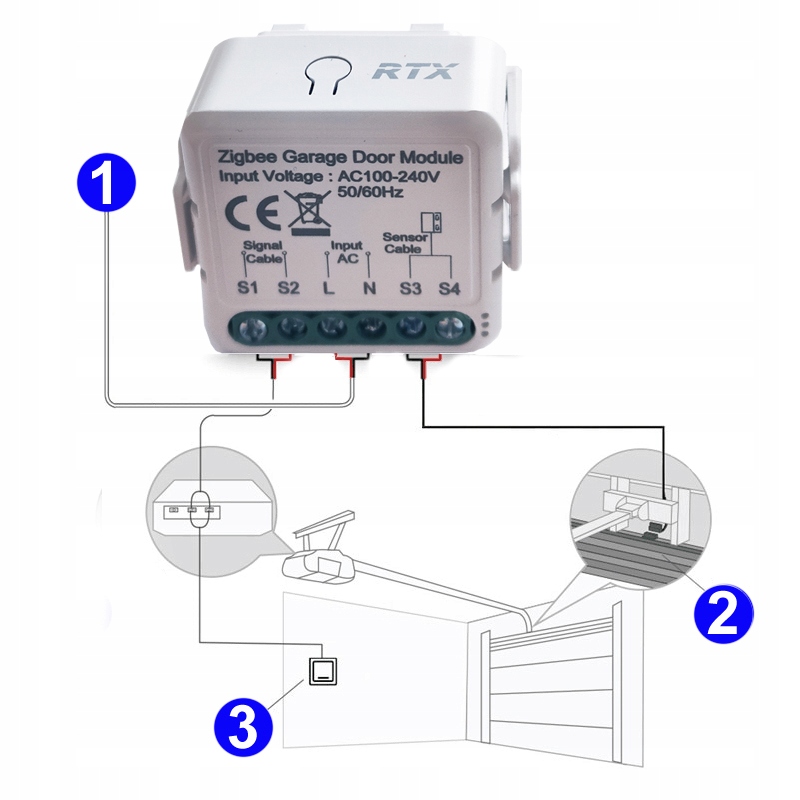 RTX

Zigbee Garage Door Module
Input Voltage : AC100-240V
50/60Hz

CE

Signal Cable
Input AC
Sensor Cable

S1 S2 L N S3 S4

1

2

3