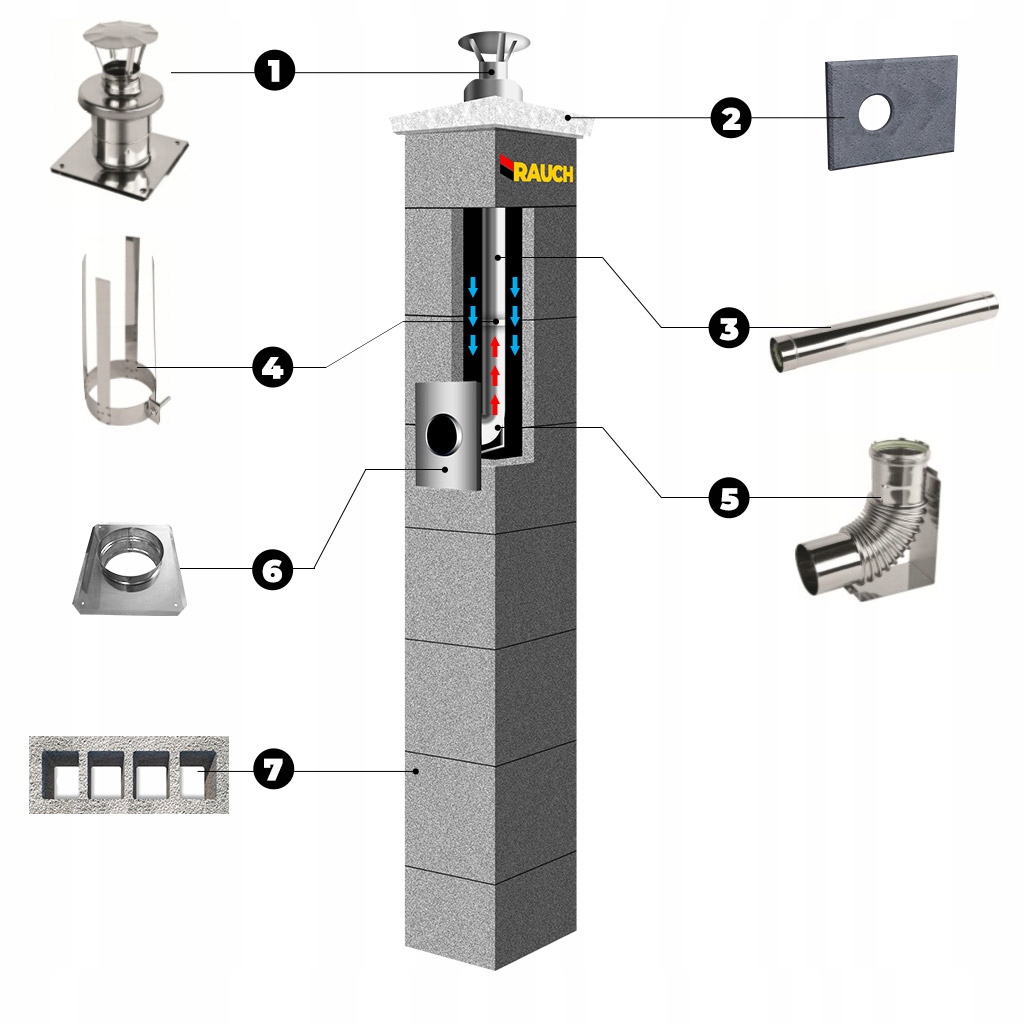 1
2
RAUCH
3
4
5
6
7