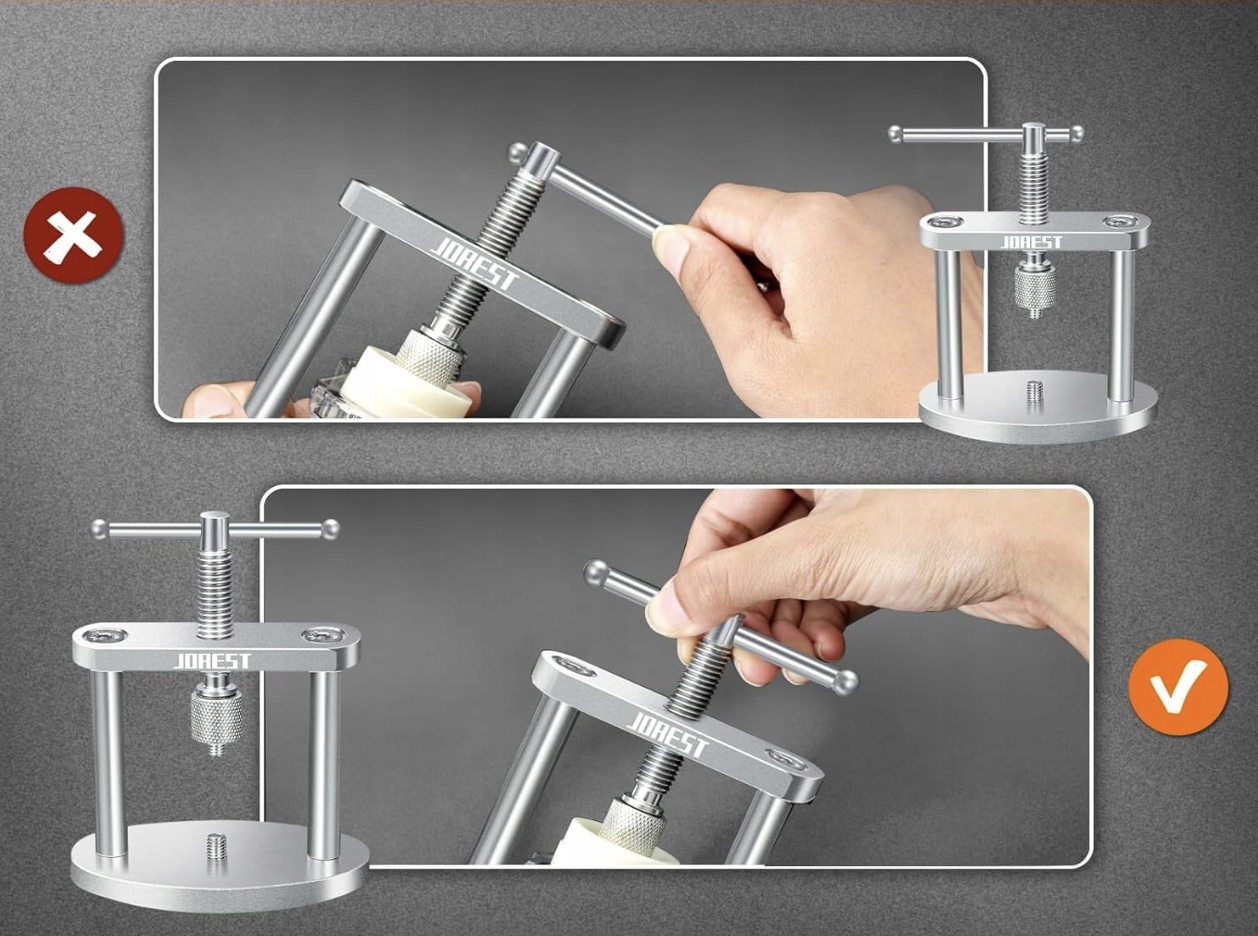 JOREST

JOREST

JOREST

JOREST