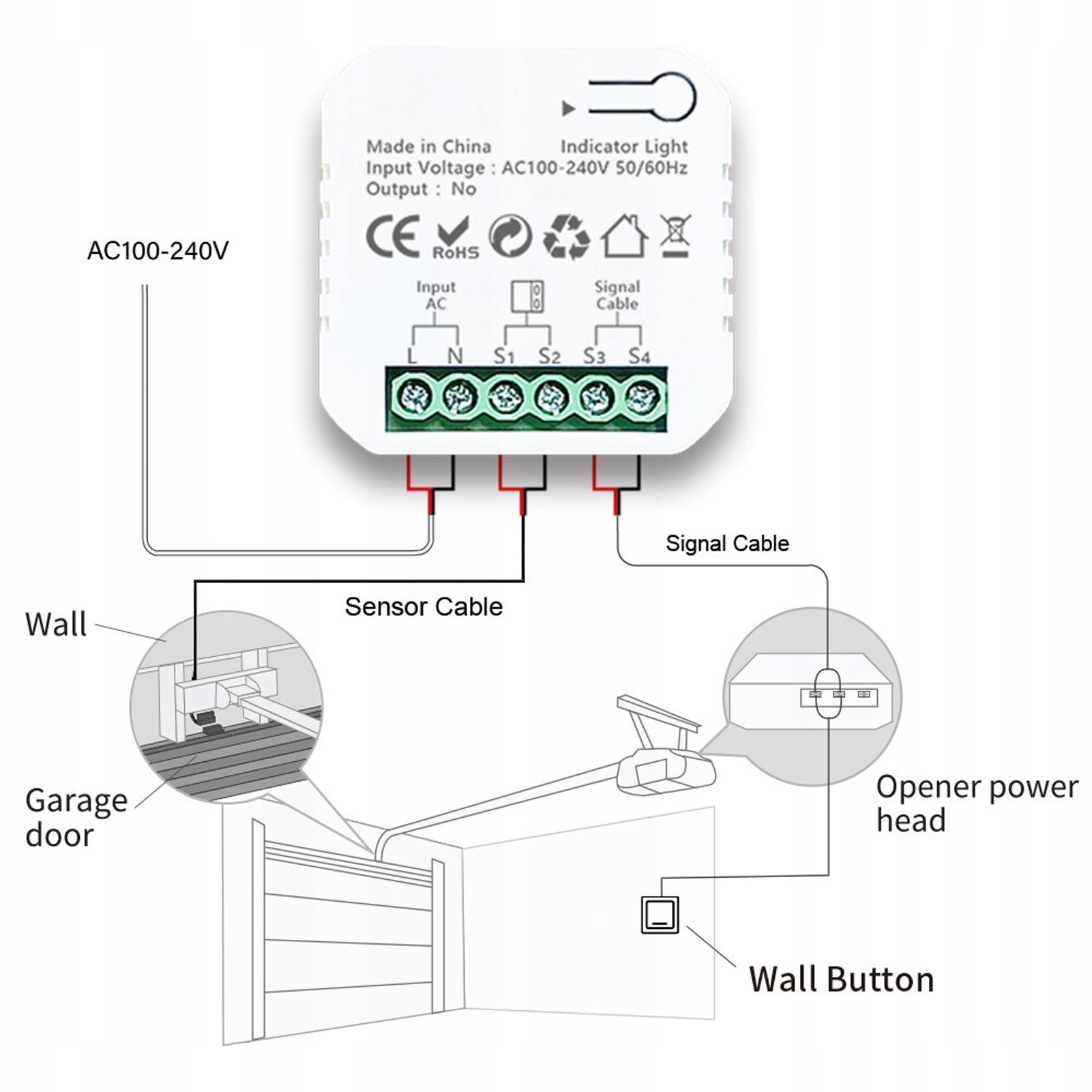 Made in China Indicator Light
Input Voltage : AC100-240V 50/60Hz
Output : No

CE RoHS

Input AC

Signal Cable

L N S1 S2 S3 S4

AC100-240V

Signal Cable

Sensor Cable

Wall

Garage door

Opener power head

Wall Button