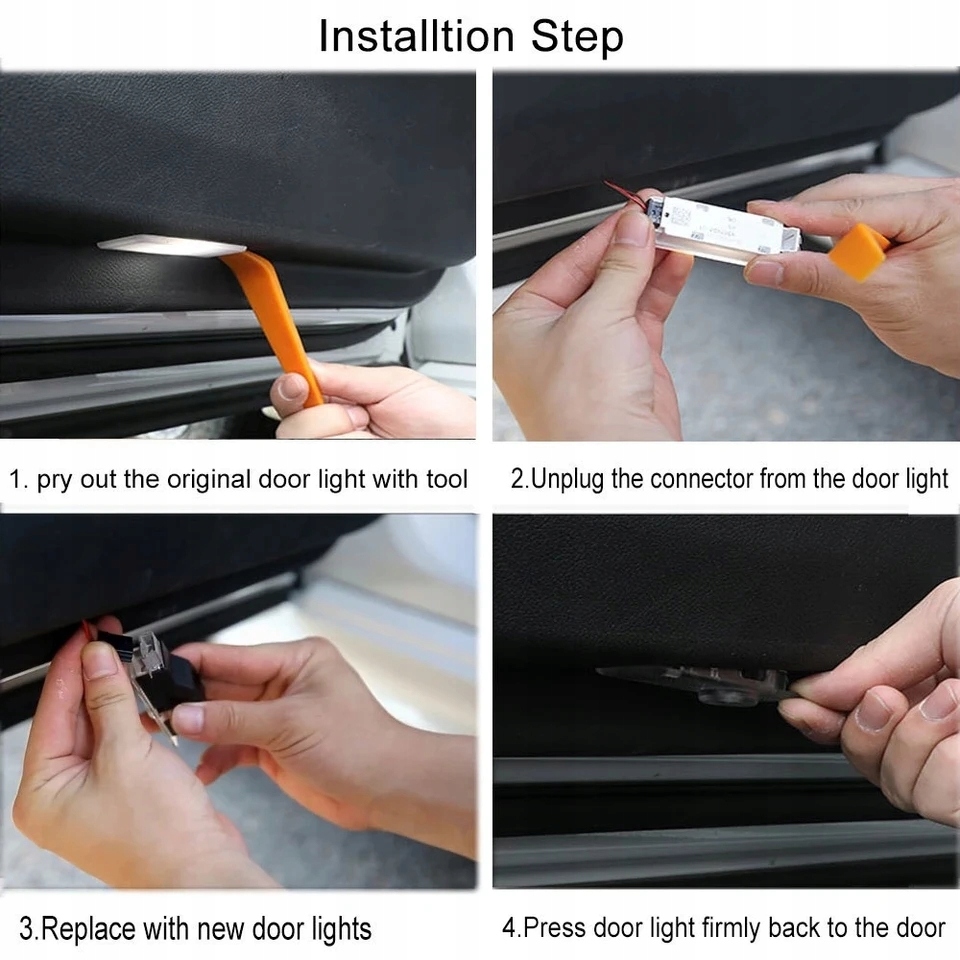 Installtion Step

1. pry out the original door light with tool

2.Unplug the connector from the door light

3.Replace with new door lights

4.Press door light firmly back to the door