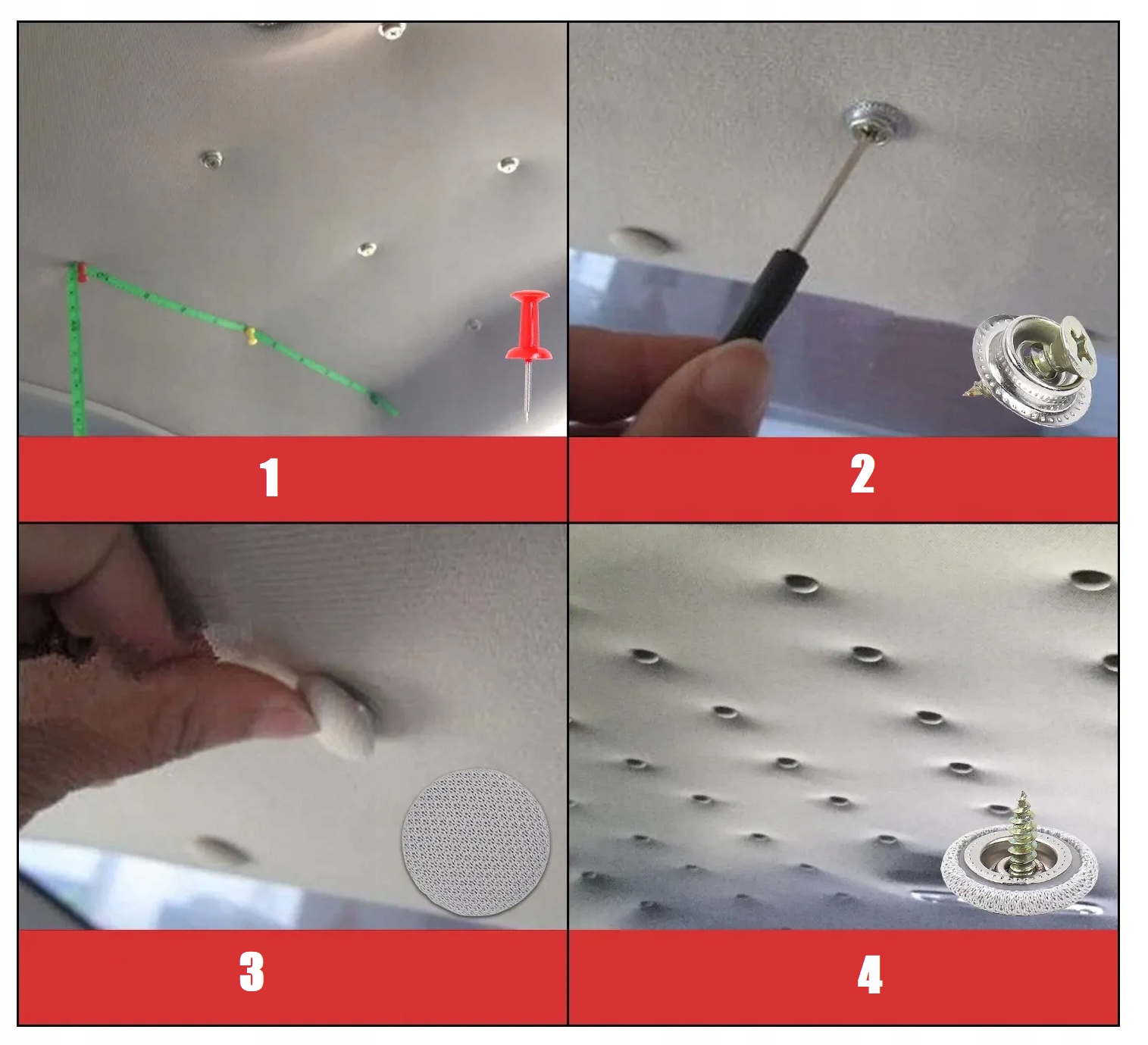 1

2

3

4