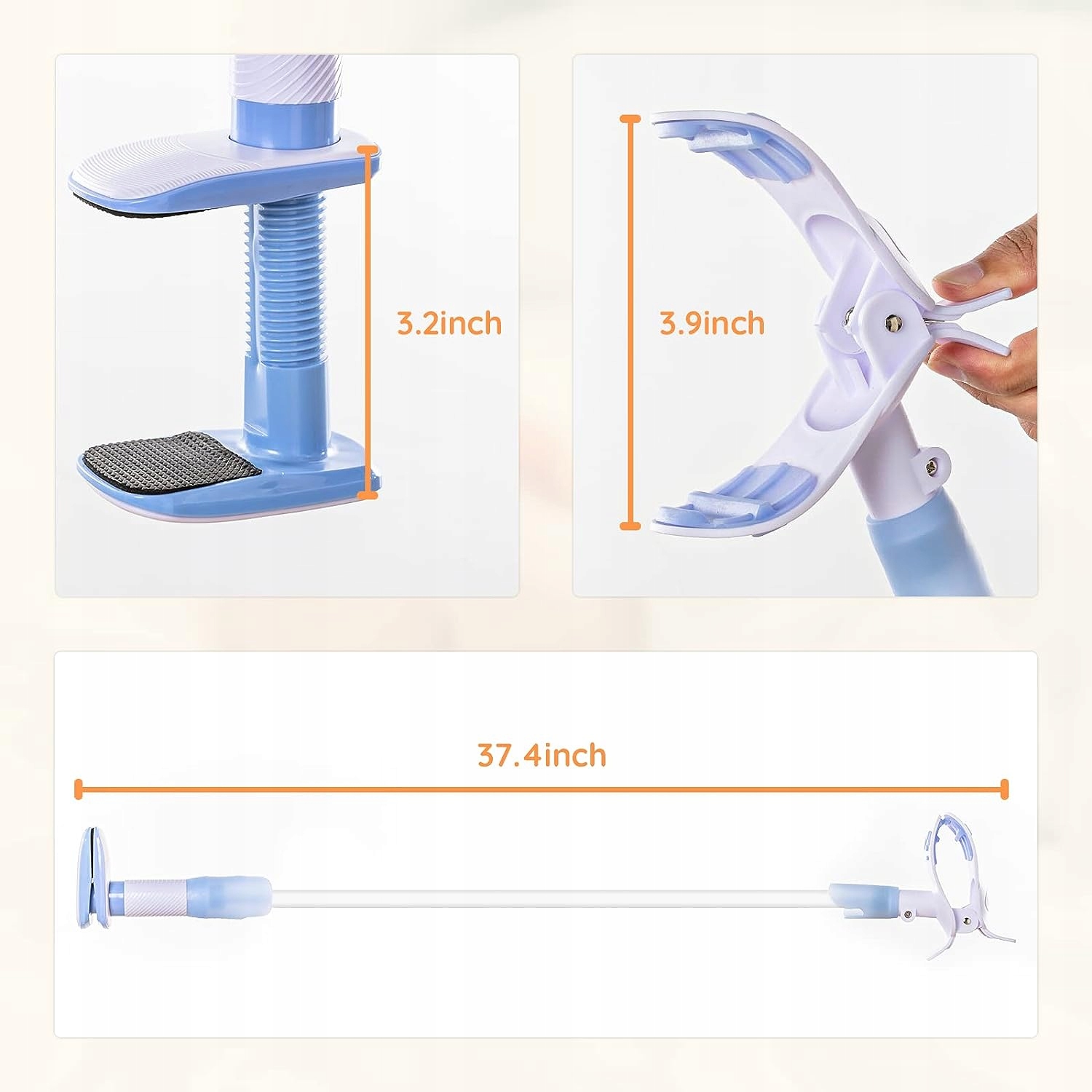 3.2inch

3.9inch

37.4inch