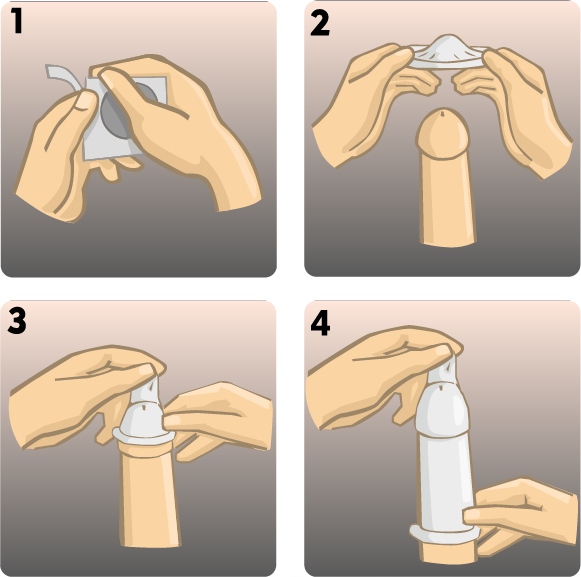 1

2

3

4