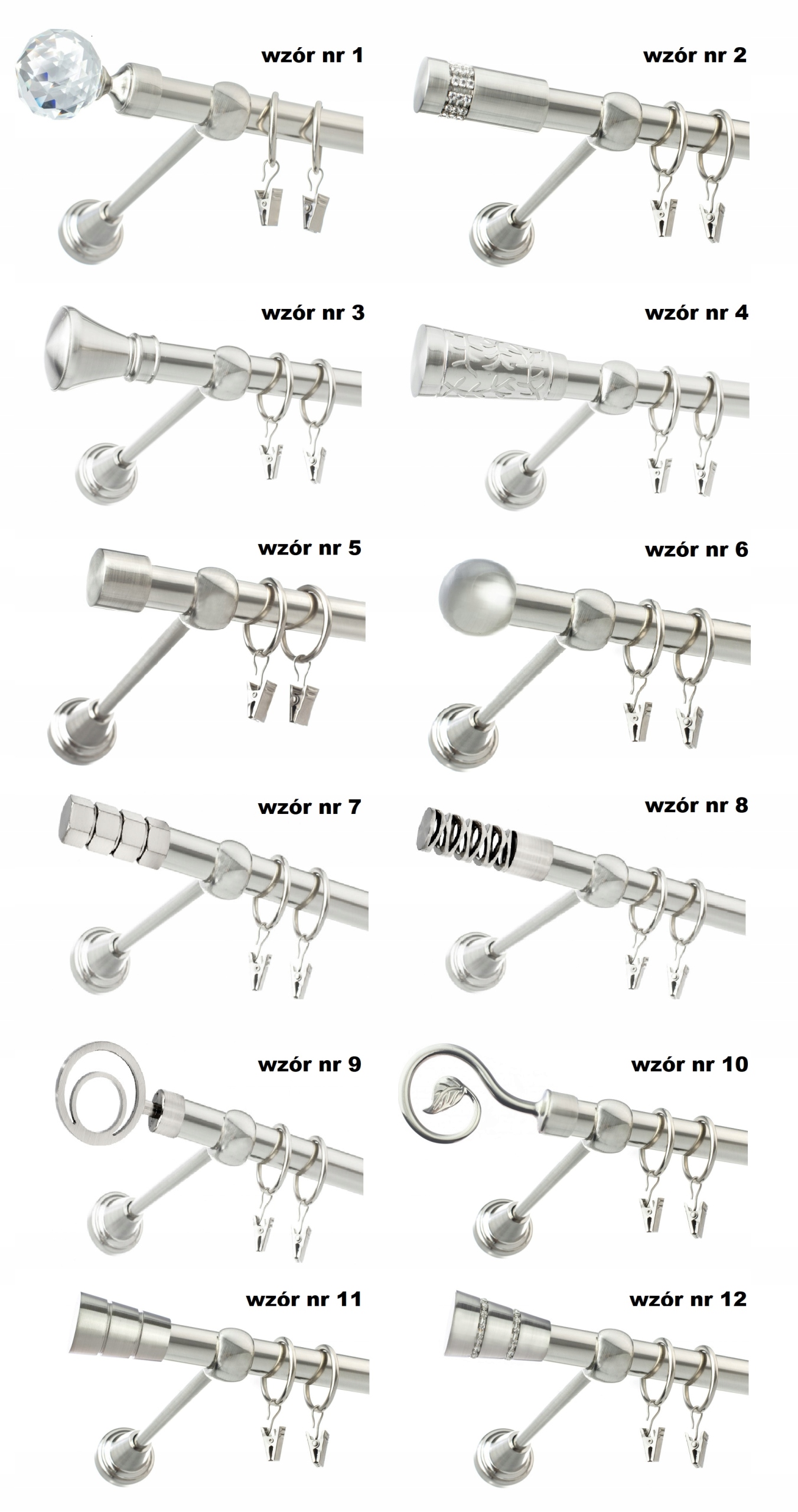 wzór nr 1

wzór nr 2

wzór nr 3

wzór nr 4

wzór nr 5

wzór nr 6

wzór nr 7

wzór nr 8

wzór nr 9

wzór nr 10

wzór nr 11

wzór nr 12