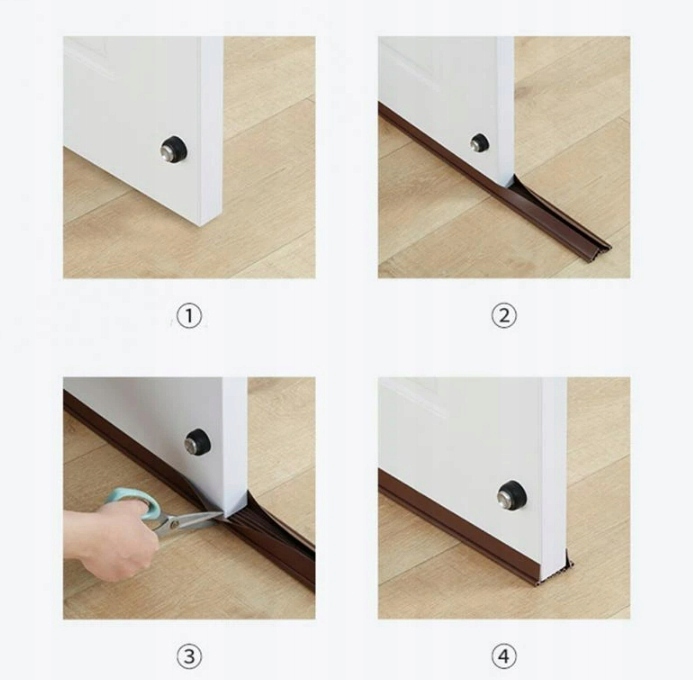 ①

②

③

④