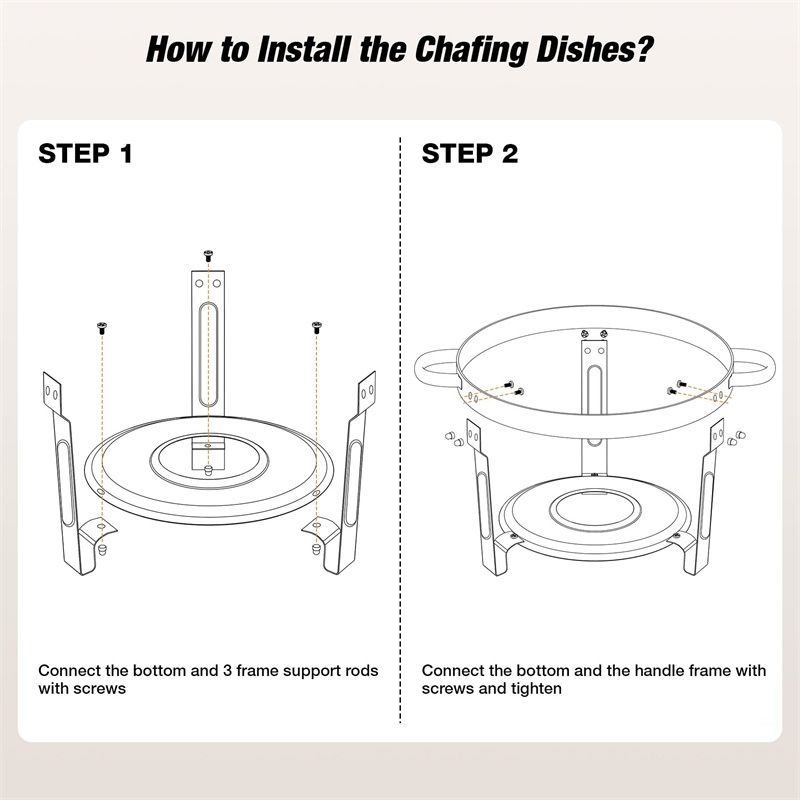 How to Install the Chafing Dishes?

STEP 1

Connect the bottom and 3 frame support rods with screws

STEP 2

Connect the bottom and the handle frame with screws and tighten