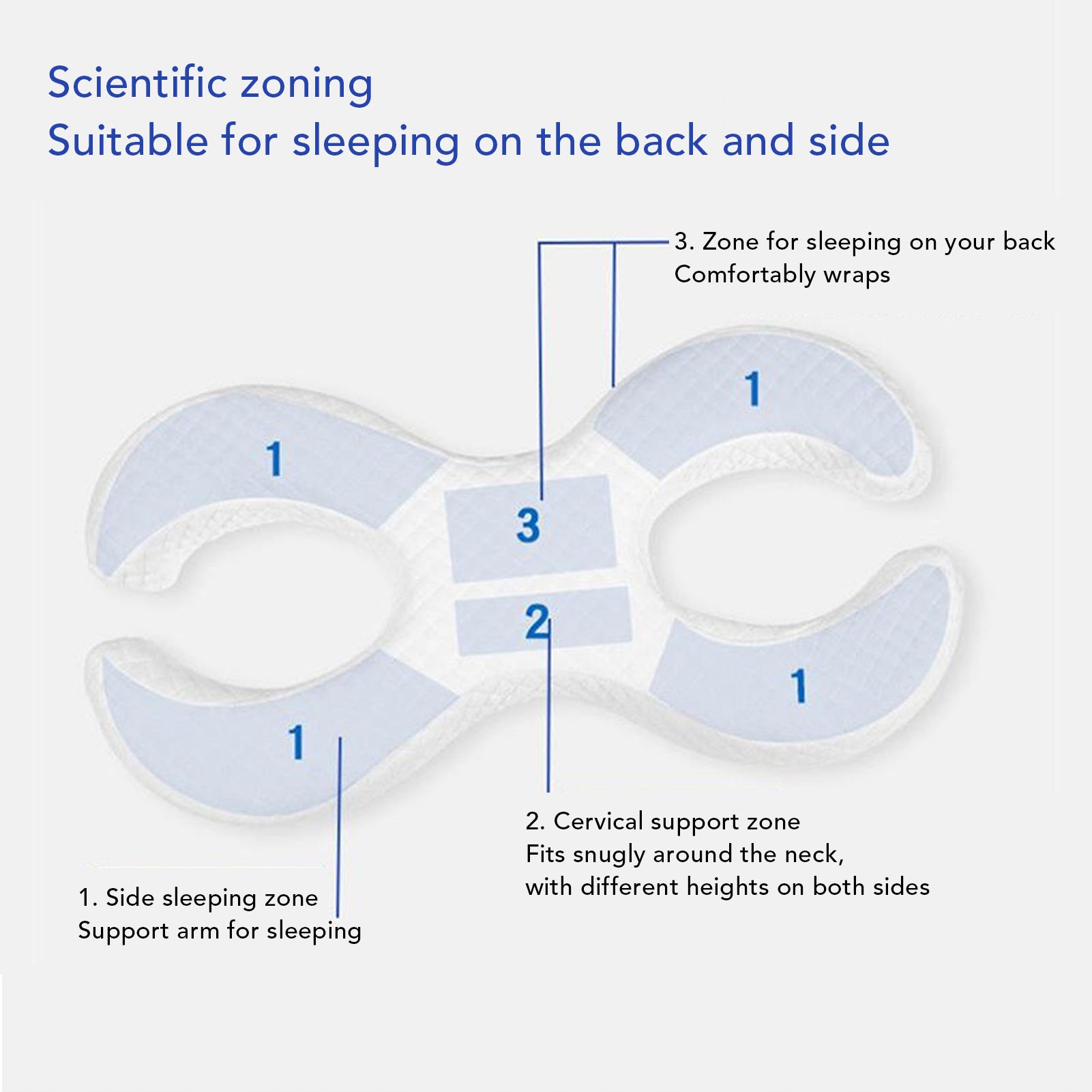 Scientific zoning
Suitable for sleeping on the back and side

3. Zone for sleeping on your back
Comfortably wraps

1

1

3

2

1

1

2. Cervical support zone
Fits snugly around the neck,
with different heights on both sides

1. Side sleeping zone
Support arm for sleeping