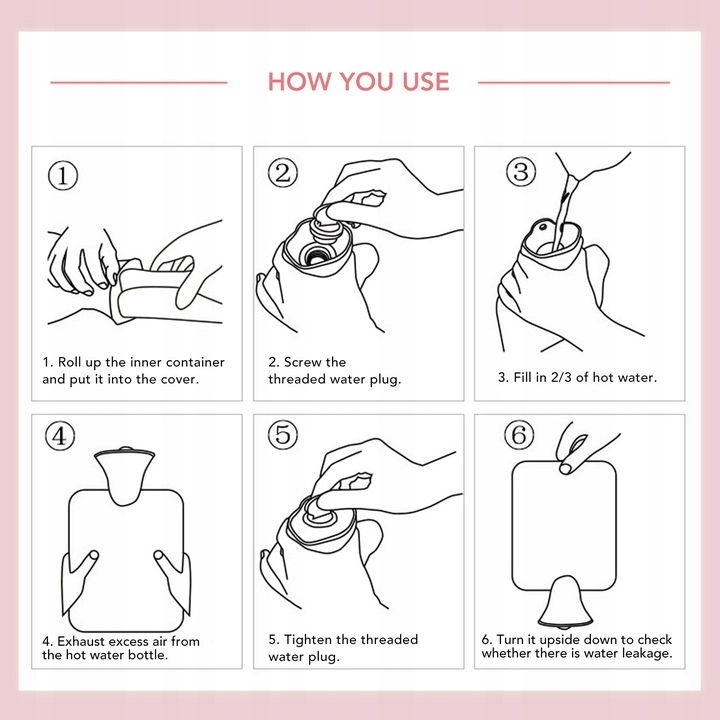 HOW YOU USE

①

1. Roll up the inner container and put it into the cover.

②

2. Screw the threaded water plug.

③

3. Fill in 2/3 of hot water.

④

4. Exhaust excess air from the hot water bottle.

⑤

5. Tighten the threaded water plug.

⑥

6. Turn it upside down to check whether there is water leakage.