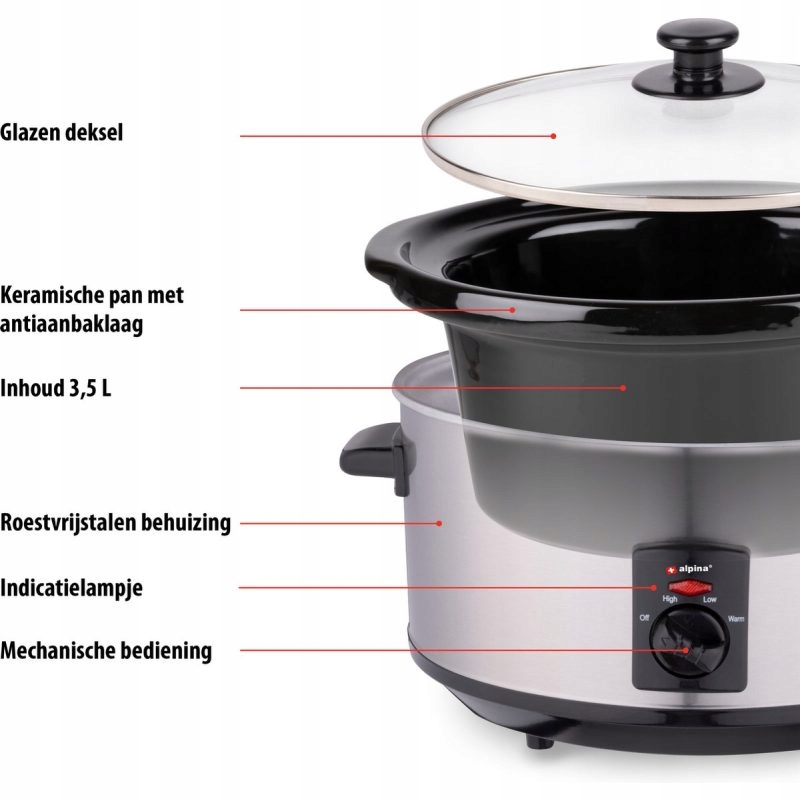 Glazen deksel

Keramische pan met antiaanbaklaag

Inhoud 3,5 L

Roestvrijstalen behuizing

Indicatielampje

Mechanische bediening

alpina

High

Low

Off

Warm