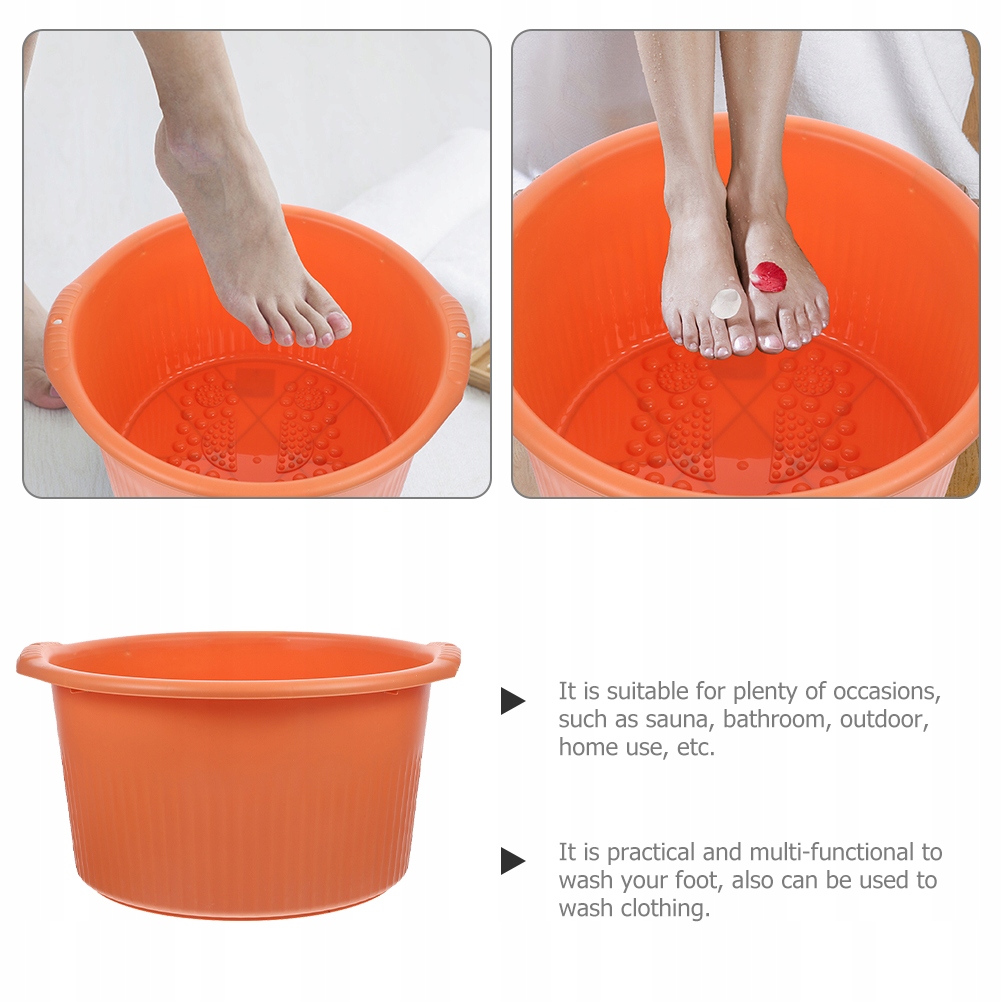 It is suitable for plenty of occasions, such as sauna, bathroom, outdoor, home use, etc.

It is practical and multi-functional to wash your foot, also can be used to wash clothing.