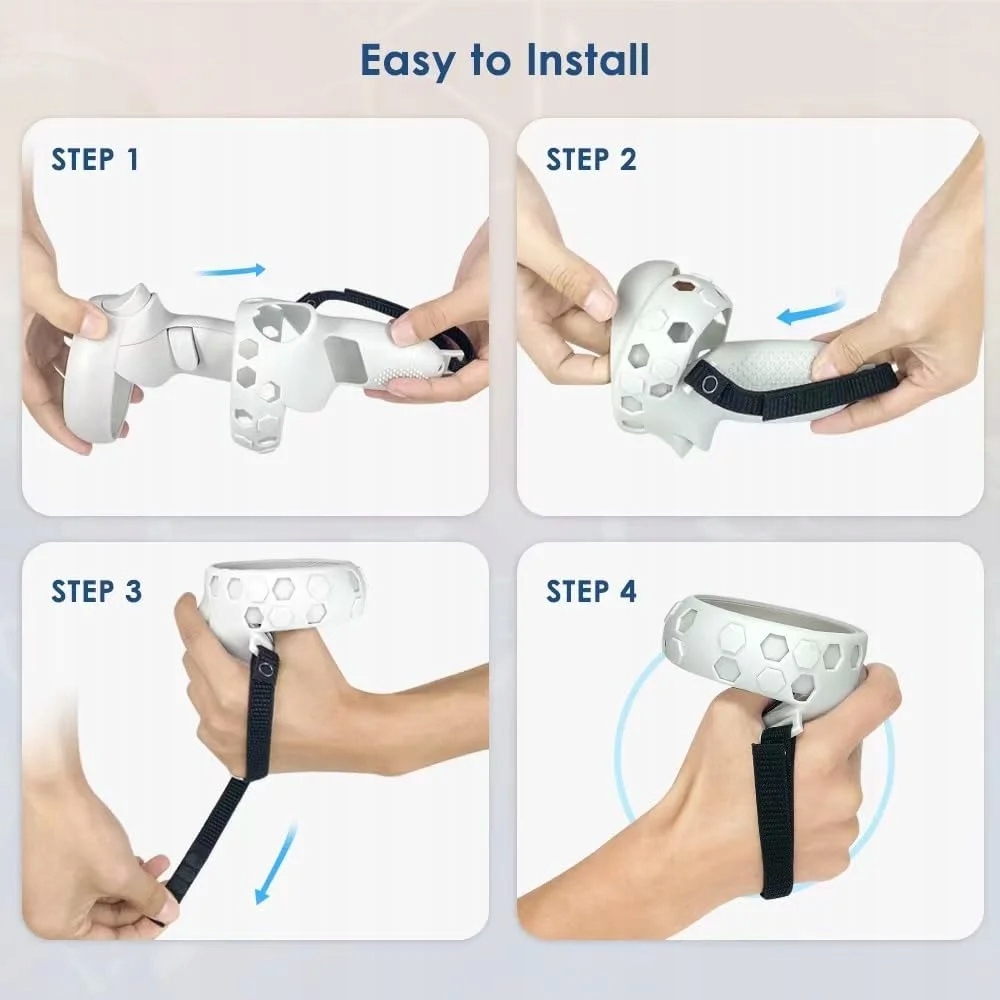 Easy to Install

STEP 1

STEP 2

STEP 3

STEP 4