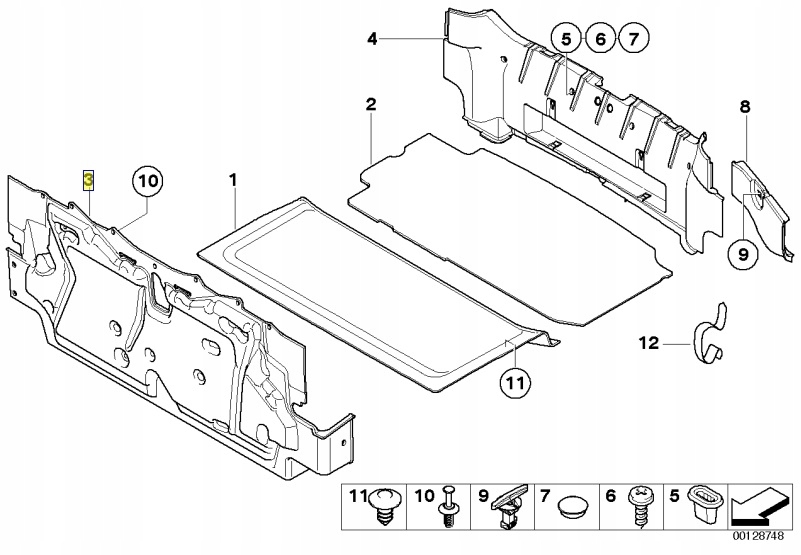 4
5 6 7
2
8
3
10
1
9
12
11
11 10 9 7 6 5
00128748