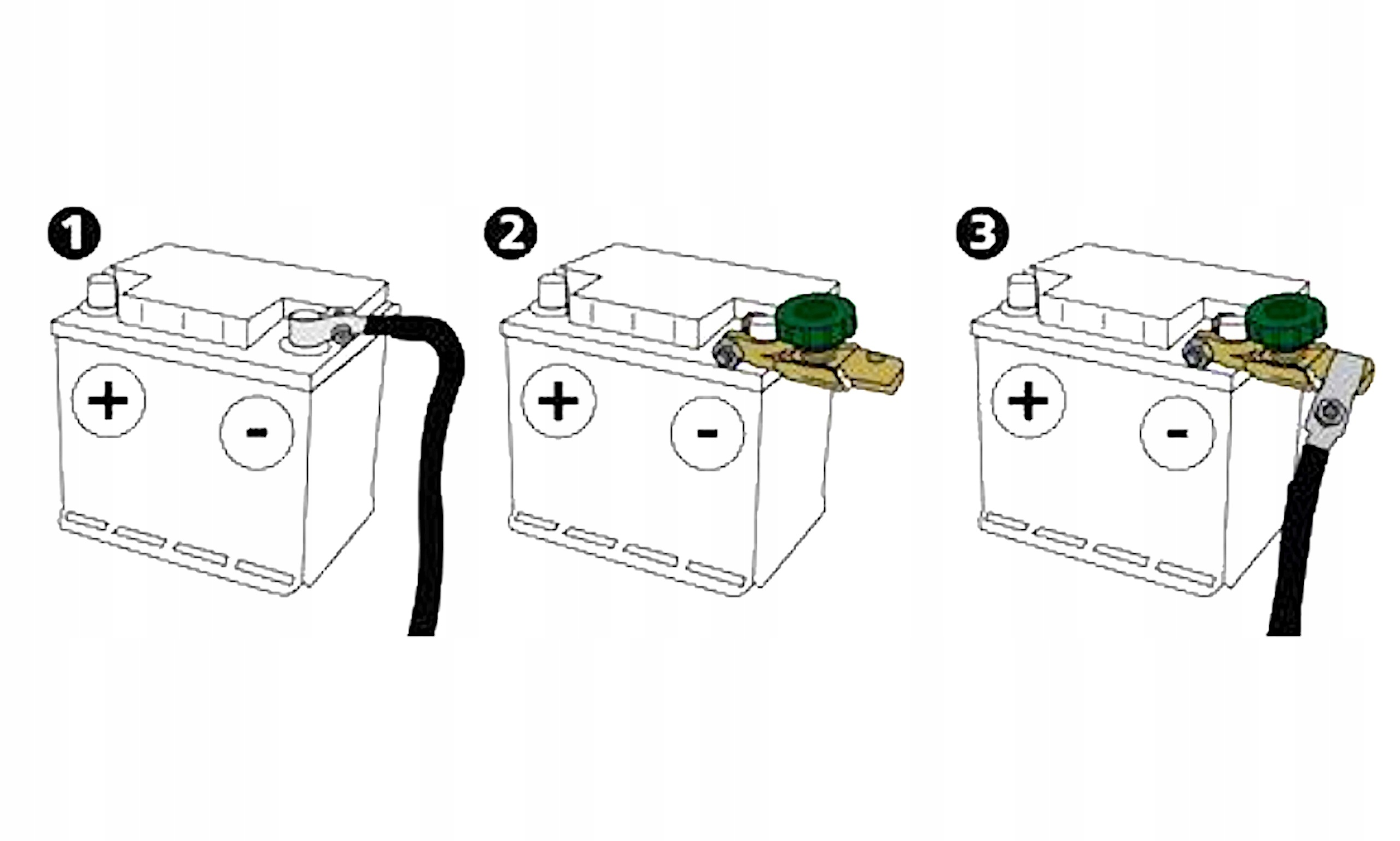 1
+
-
2
+
-
3
+
-