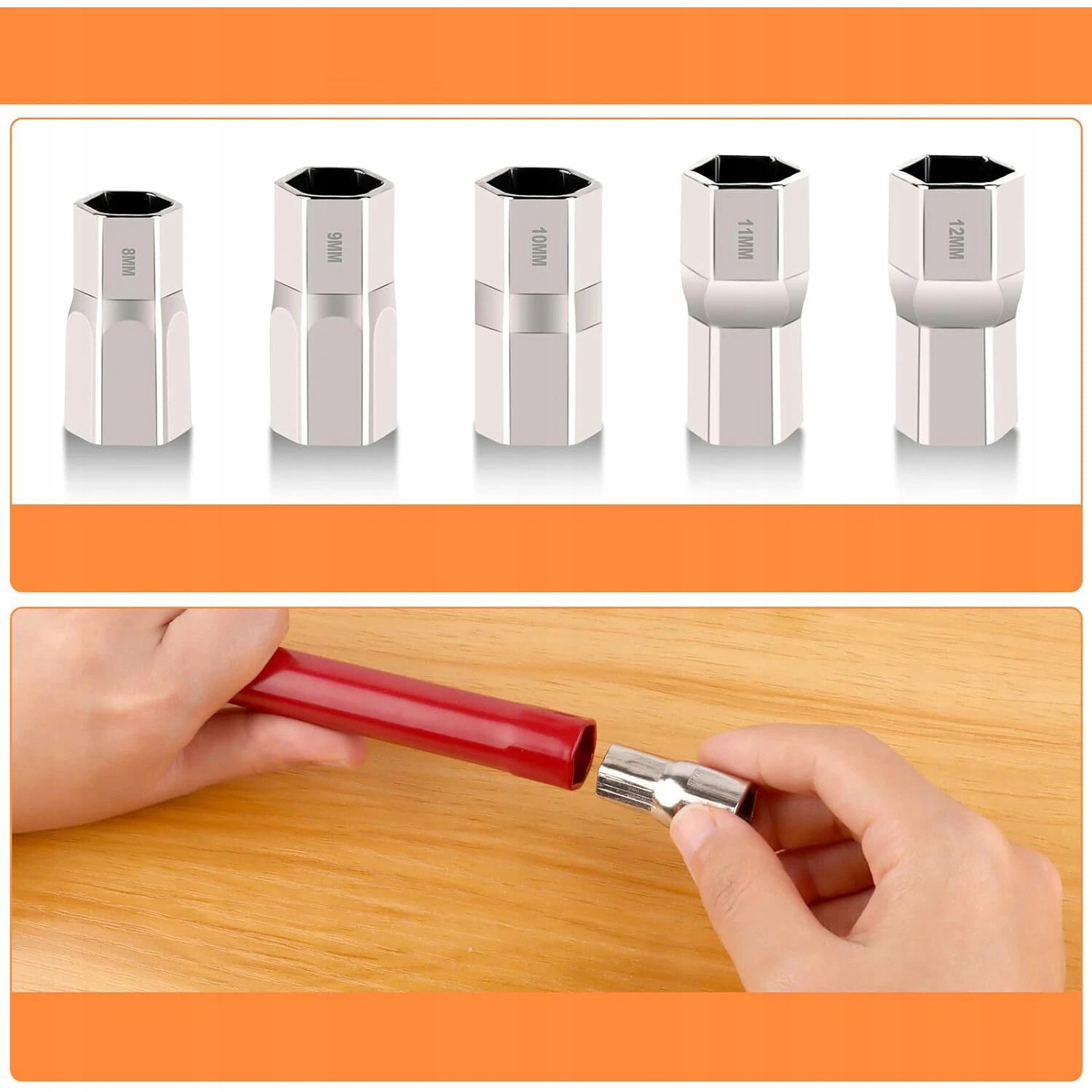 8MM

9MM

10MM

11MM

12MM