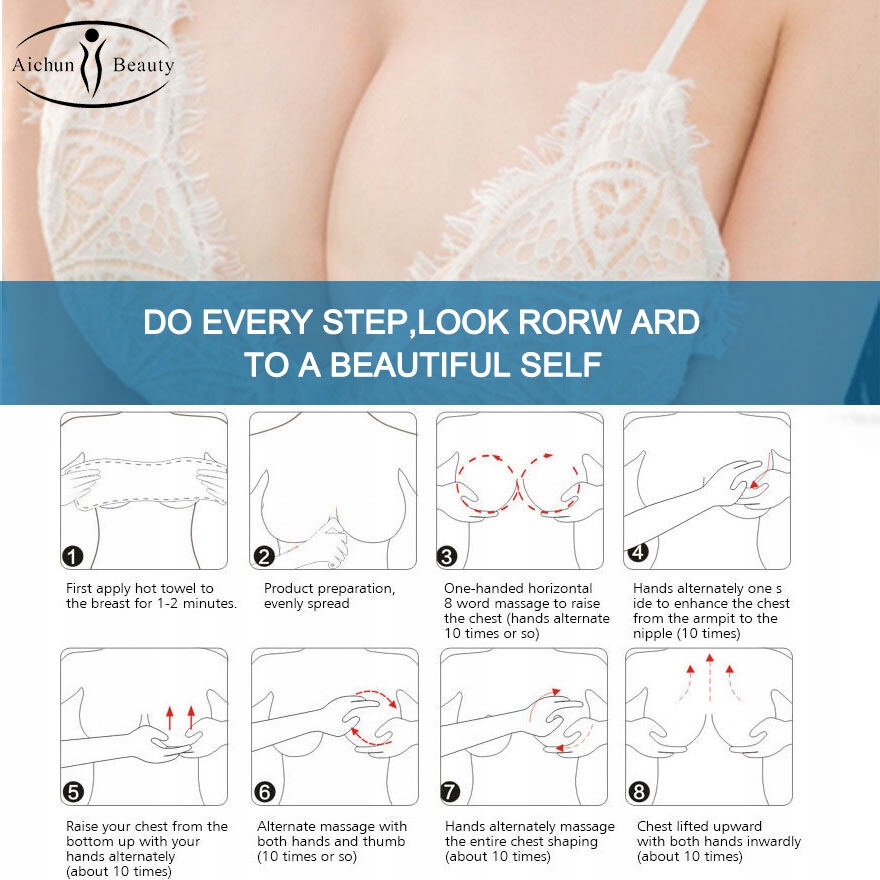 Aichun Beauty

DO EVERY STEP,LOOK RORW ARD TO A BEAUTIFUL SELF

1
First apply hot towel to the breast for 1-2 minutes.

2
Product preparation, evenly spread

3
One-handed horizontal 8 word massage to raise the chest (hands alternate 10 times or so)

4
Hands alternately one s ide to enhance the chest from the armpit to the nipple (10 times)

5
Raise your chest from the bottom up with your hands alternately (about 10 times)

6
Alternate massage with both hands and thumb (10 times or so)

7
Hands alternately massage the entire chest shaping (about 10 times)

8
Chest lifted upward with both hands inwardly (about 10 times)