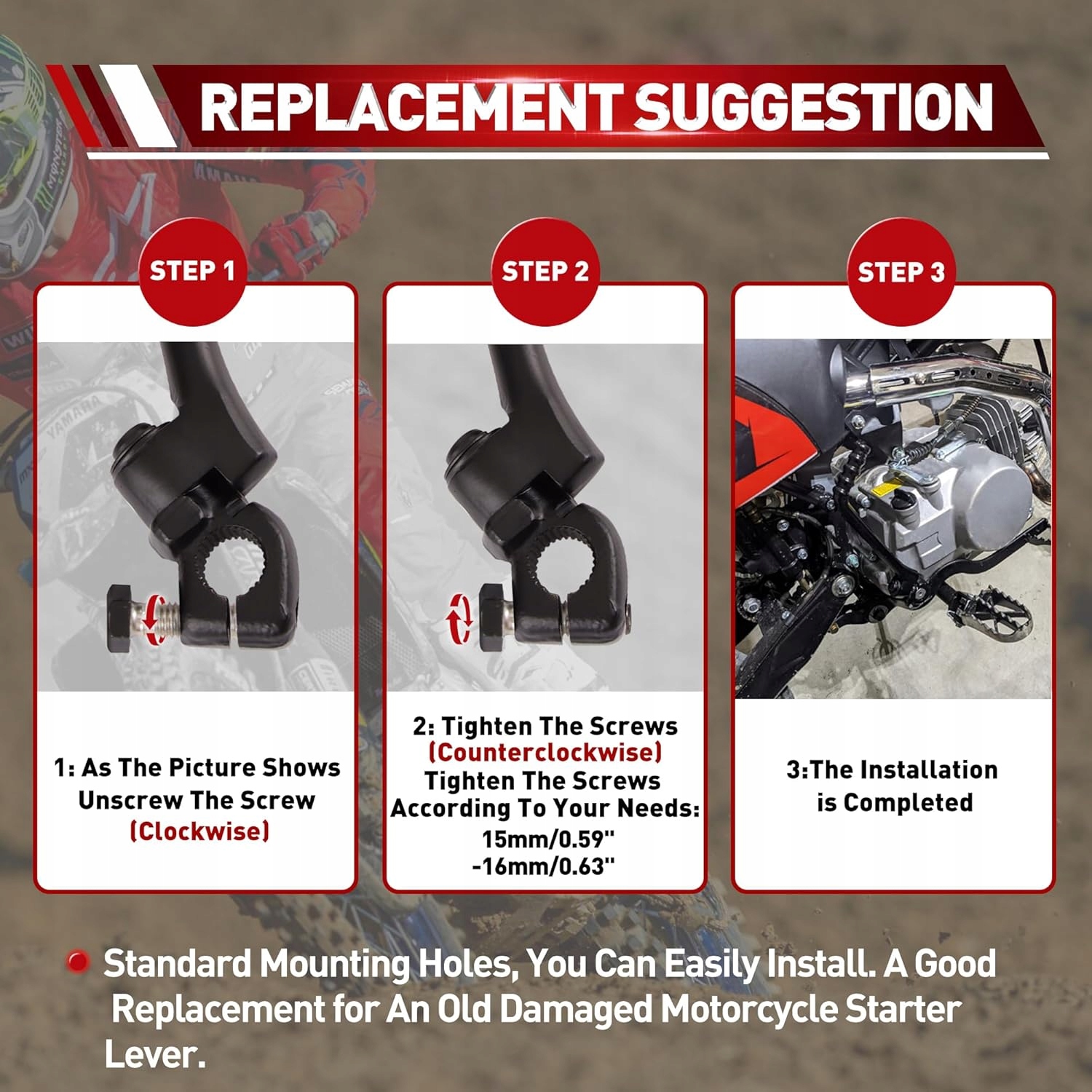 REPLACEMENT SUGGESTION

STEP 1

1: As The Picture Shows Unscrew The Screw (Clockwise)

STEP 2

2: Tighten The Screws (Counterclockwise) Tighten The Screws According To Your Needs: 15mm/0.59" -16mm/0.63"

STEP 3

3:The Installation is Completed

Standard Mounting Holes, You Can Easily Install. A Good Replacement for An Old Damaged Motorcycle Starter Lever.