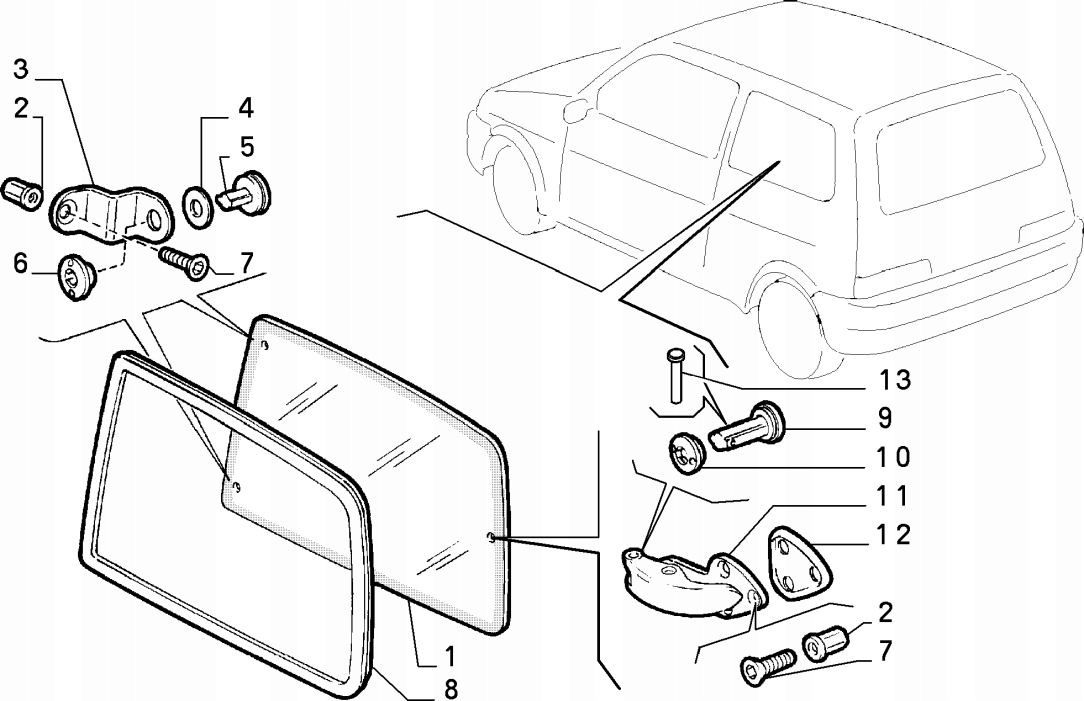 3
2
4
5
6
7
13
9
10
11
12
2
7
1
8