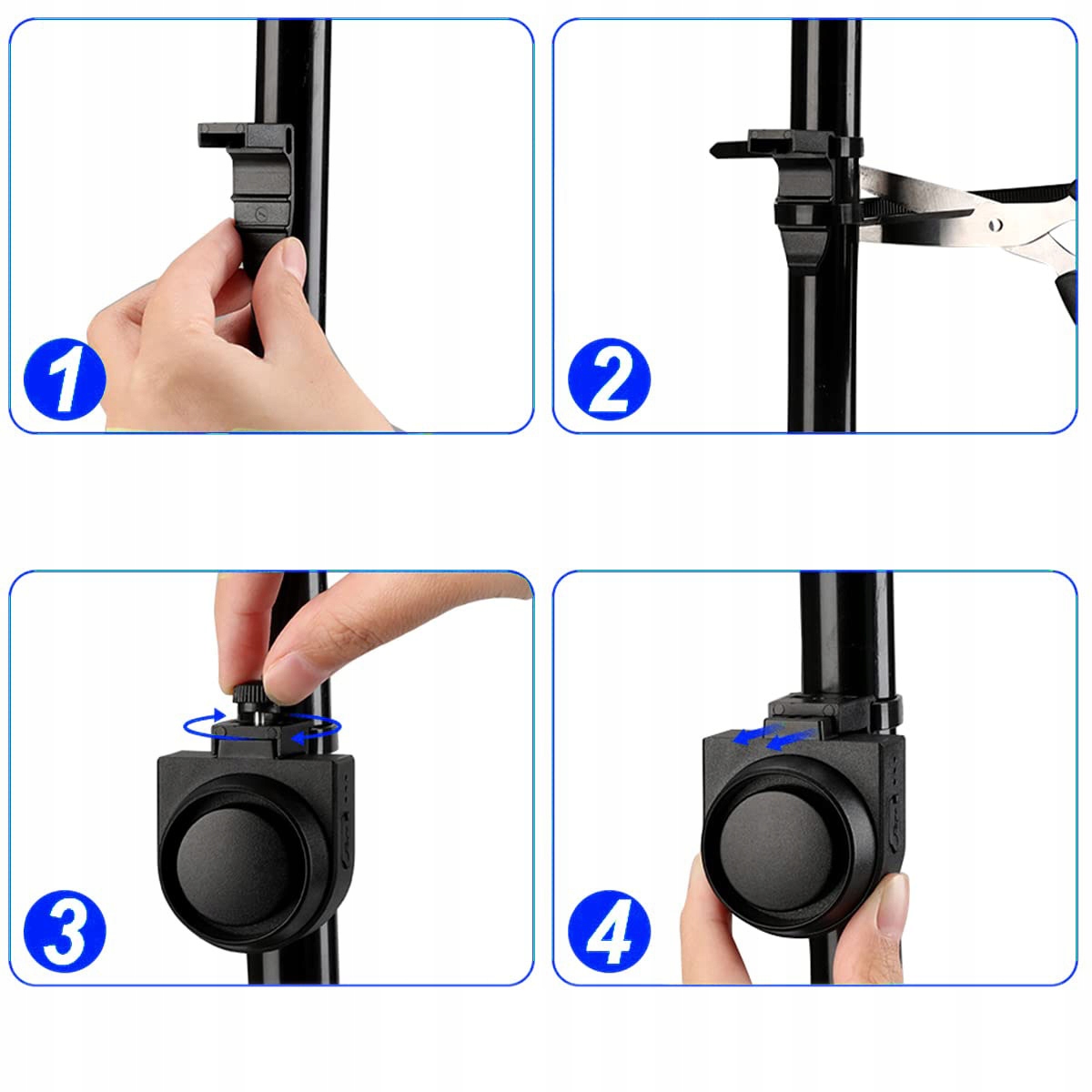 1

2

3

4