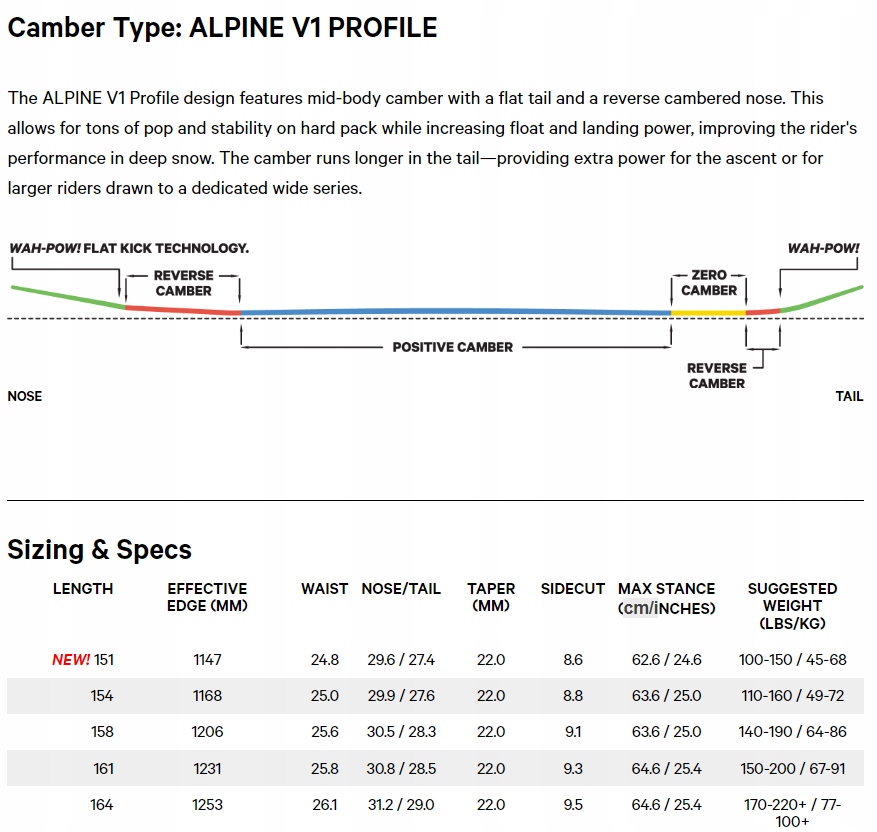 Camber Type: ALPINE V1 PROFILE

The ALPINE V1 Profile design features mid-body camber with a flat tail and a reverse cambered nose. This allows for tons of pop and stability on hard pack while increasing float and landing power, improving the rider's performance in deep snow. The camber runs longer in the tail—providing extra power for the ascent or for larger riders drawn to a dedicated wide series.

WAH-POW! FLAT KICK TECHNOLOGY.

REVERSE CAMBER

ZERO CAMBER

WAH-POW!

POSITIVE CAMBER

REVERSE CAMBER

NOSE

TAIL

Sizing & Specs

| LENGTH | EFFECTIVE EDGE (MM) | WAIST | NOSE/TAIL | TAPER (MM) | SIDECUT | MAX STANCE (cm/INCHES) | SUGGESTED WEIGHT (LBS/KG) |
|---|---|---|---|---|---|---|---|
| NEW! 151 | 1147 | 24.8 | 29.6 / 27.4 | 22.0 | 8.6 | 62.6 / 24.6 | 100-150 / 45-68 |
| 154 | 1168 | 25.0 | 29.9 / 27.6 | 22.0 | 8.8 | 63.6 / 25.0 | 110-160 / 49-72 |
| 158 | 1206 | 25.6 | 30.5 / 28.3 | 22.0 | 9.1 | 63.6 / 25.0 | 140-190 / 64-86 |
| 161 | 1231 | 25.8 | 30.8 / 28.5 | 22.0 | 9.3 | 64.6 / 25.4 | 150-200 / 67-91 |
| 164 | 1253 | 26.1 | 31.2 / 29.0 | 22.0 | 9.5 | 64.6 / 25.4 | 170-220+ / 77-100+ |