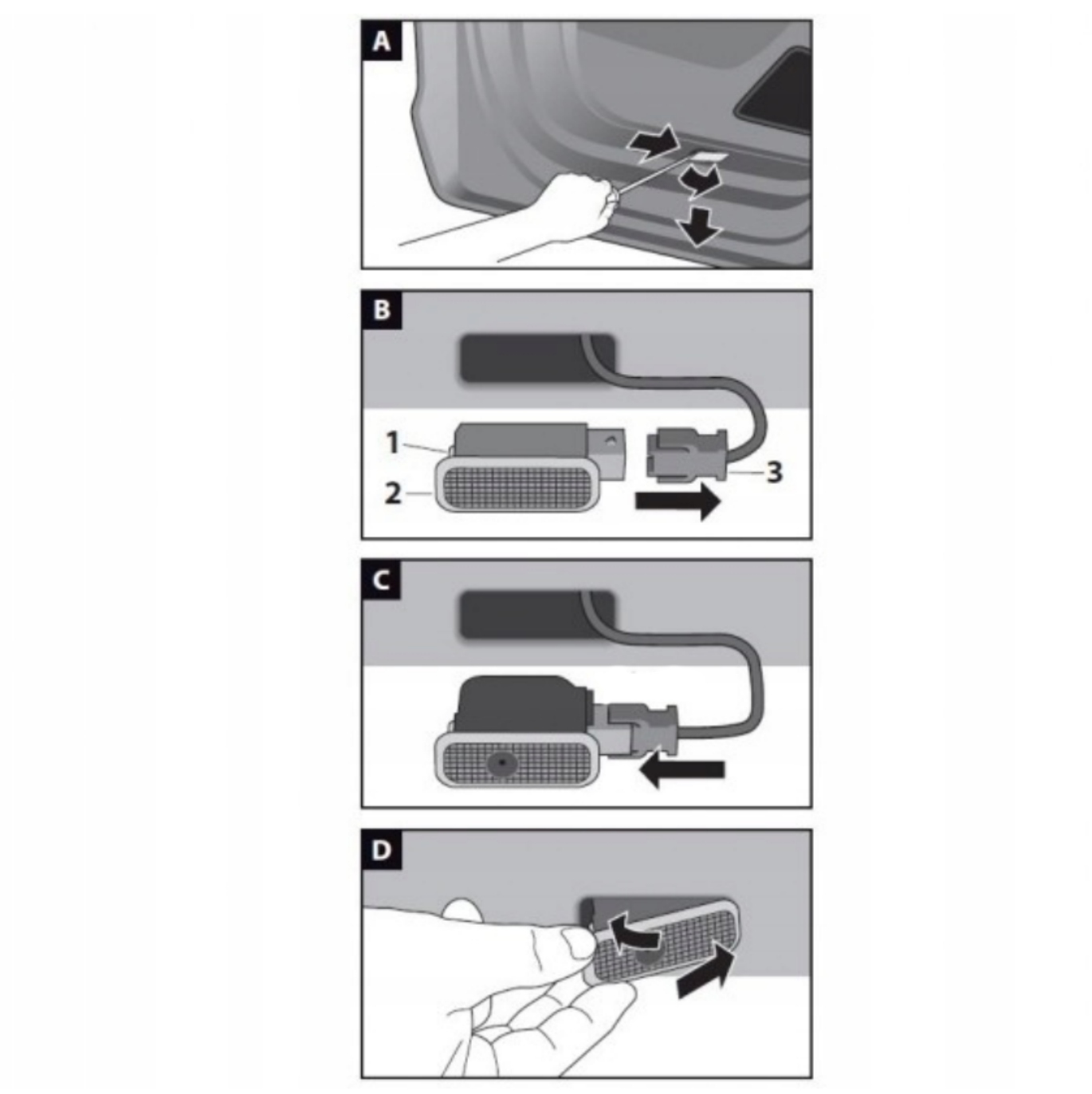 A

B
1
2
3

C

D