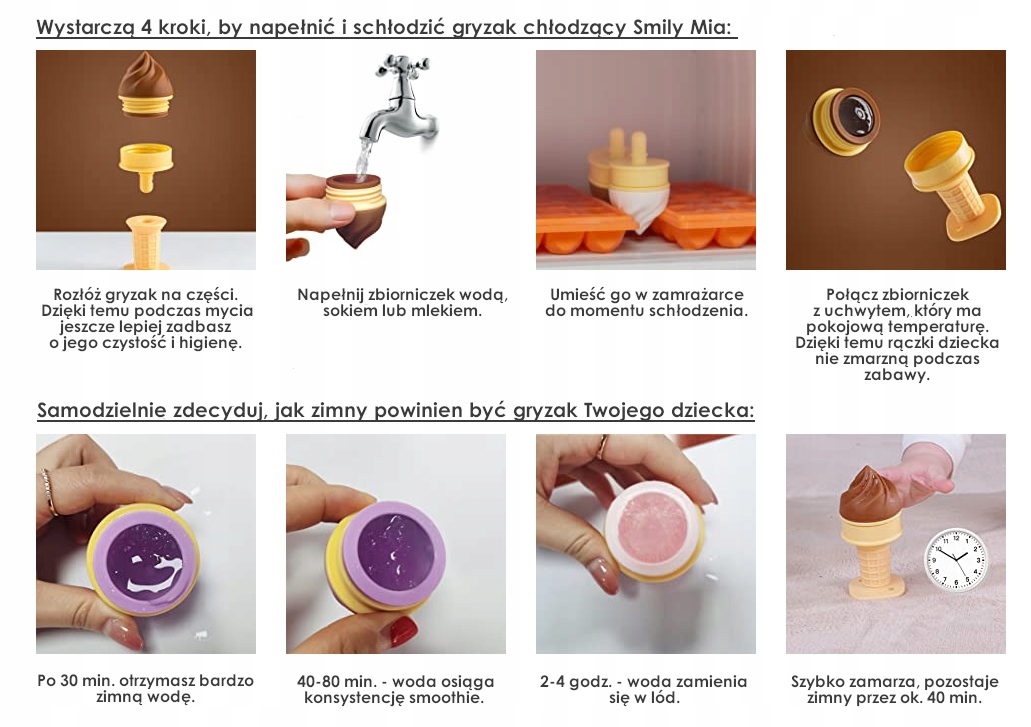 Wystarczą 4 kroki, by napełnić i schłodzić gryzak chłodzący Smily Mia:

Rozłóż gryzak na części. Dzięki temu podczas mycia jeszcze lepiej zadbasz o jego czystość i higienę.

Napełnij zbiorniczek wodą, sokiem lub mlekiem.

Umieść go w zamrażarce do momentu schłodzenia.

Połącz zbiorniczek z uchwytem, który ma pokojową temperaturę. Dzięki temu rączki dziecka nie zmarzną podczas zabawy.

Samodzielnie zdecyduj, jak zimny powinien być gryzak Twojego dziecka:

Po 30 min. otrzymasz bardzo zimną wodę.

40-80 min. - woda osiąga konsystencję smoothie.

2-4 godz. - woda zamienia się w lód.

Szybko zamarza, pozostaje zimny przez ok. 40 min.