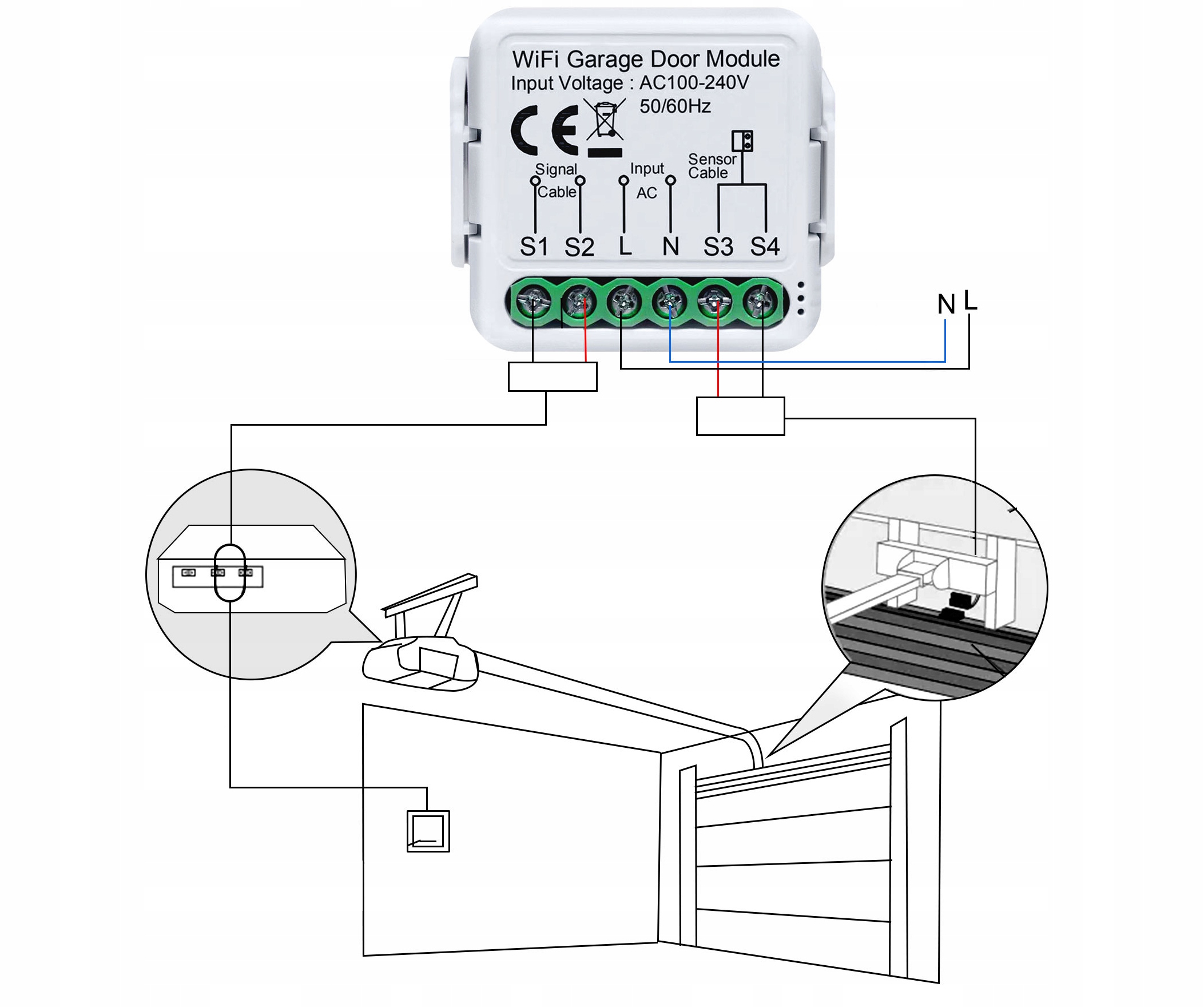 WiFi Garage Door Module
Input Voltage : AC100-240V
50/60Hz

CE

Signal Cable
Input AC
Sensor Cable

S1 S2 L N S3 S4

N L