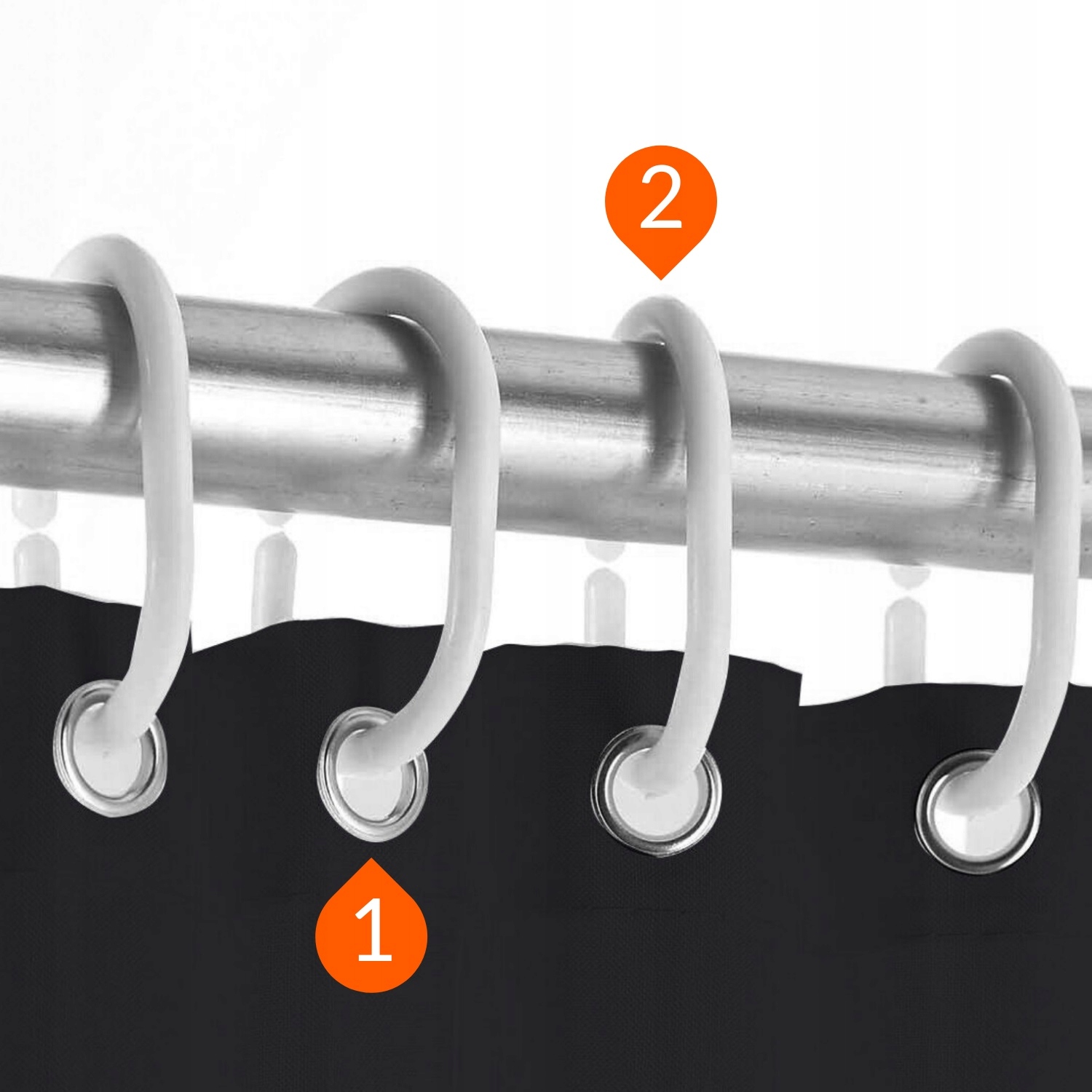 2

1