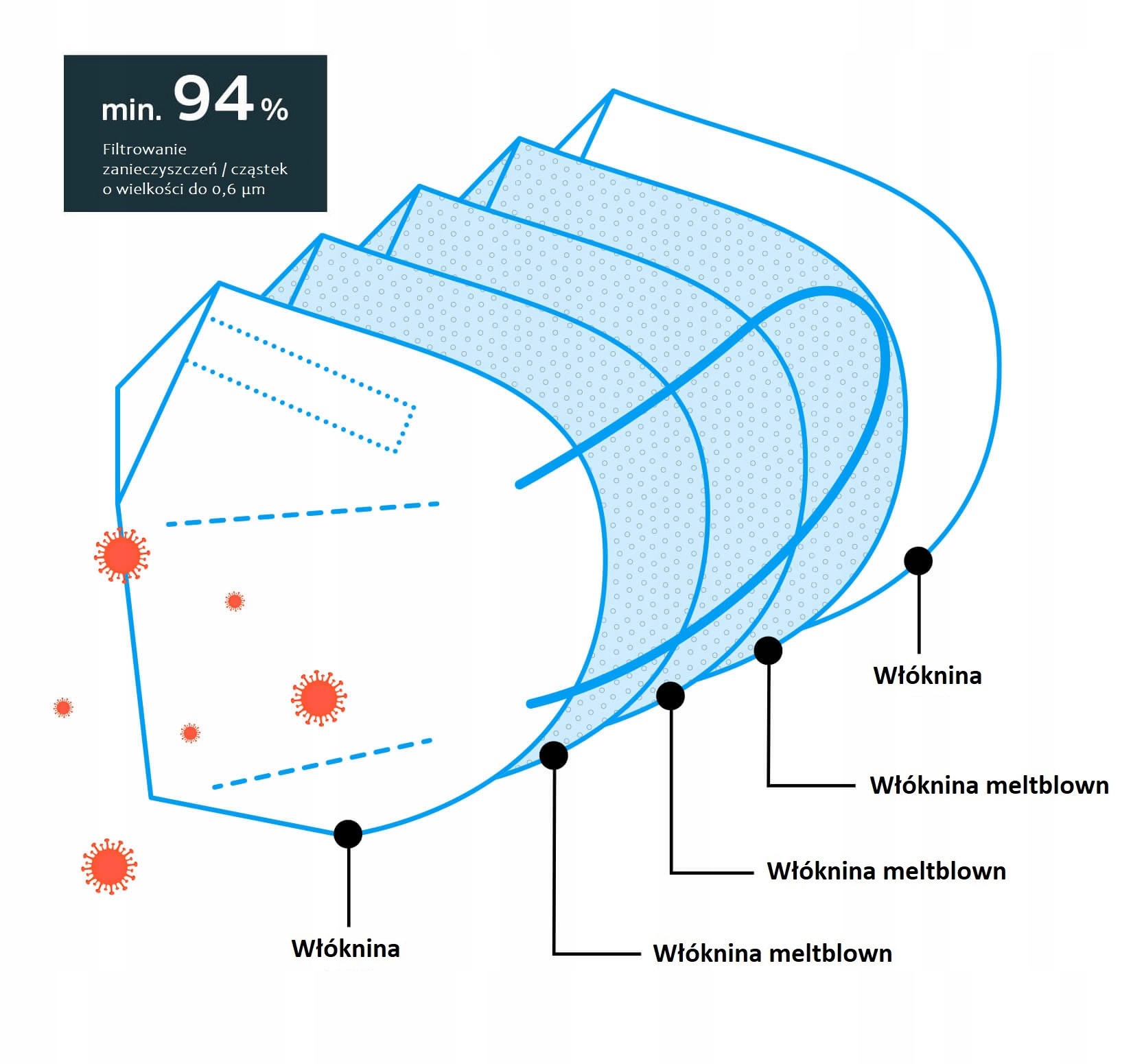 min. 94 %

Filtrowanie zanieczyszczeń / cząstek o wielkości do 0,6 µm

Włóknina

Włóknina meltblown

Włóknina meltblown

Włóknina meltblown

Włóknina