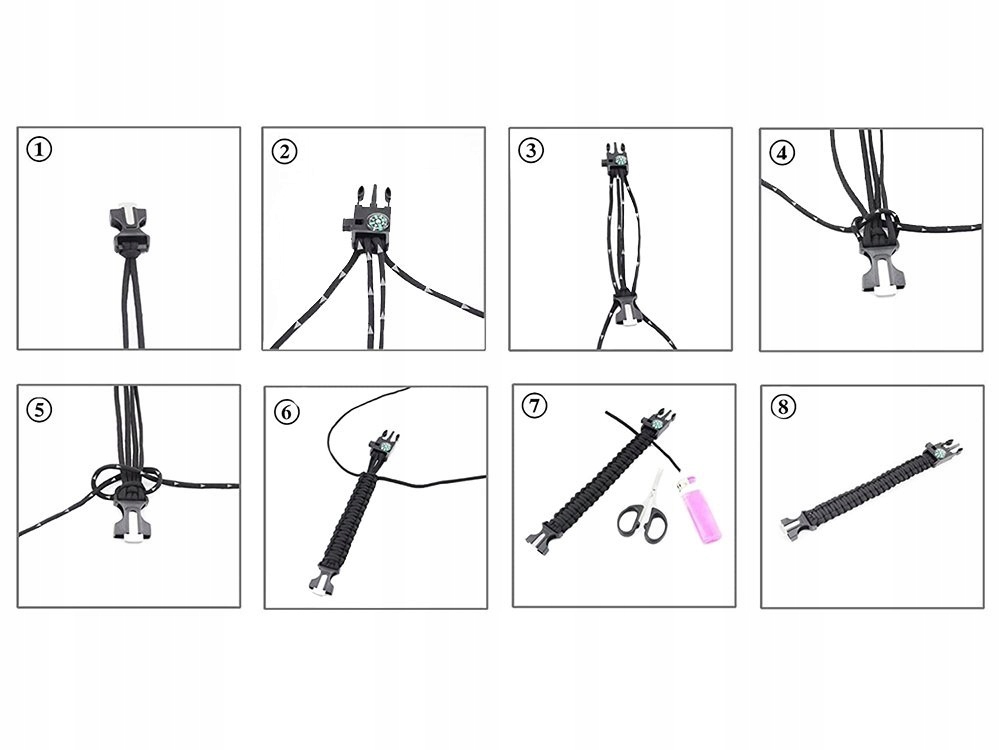 ①

②

③

④

⑤

⑥

⑦

⑧