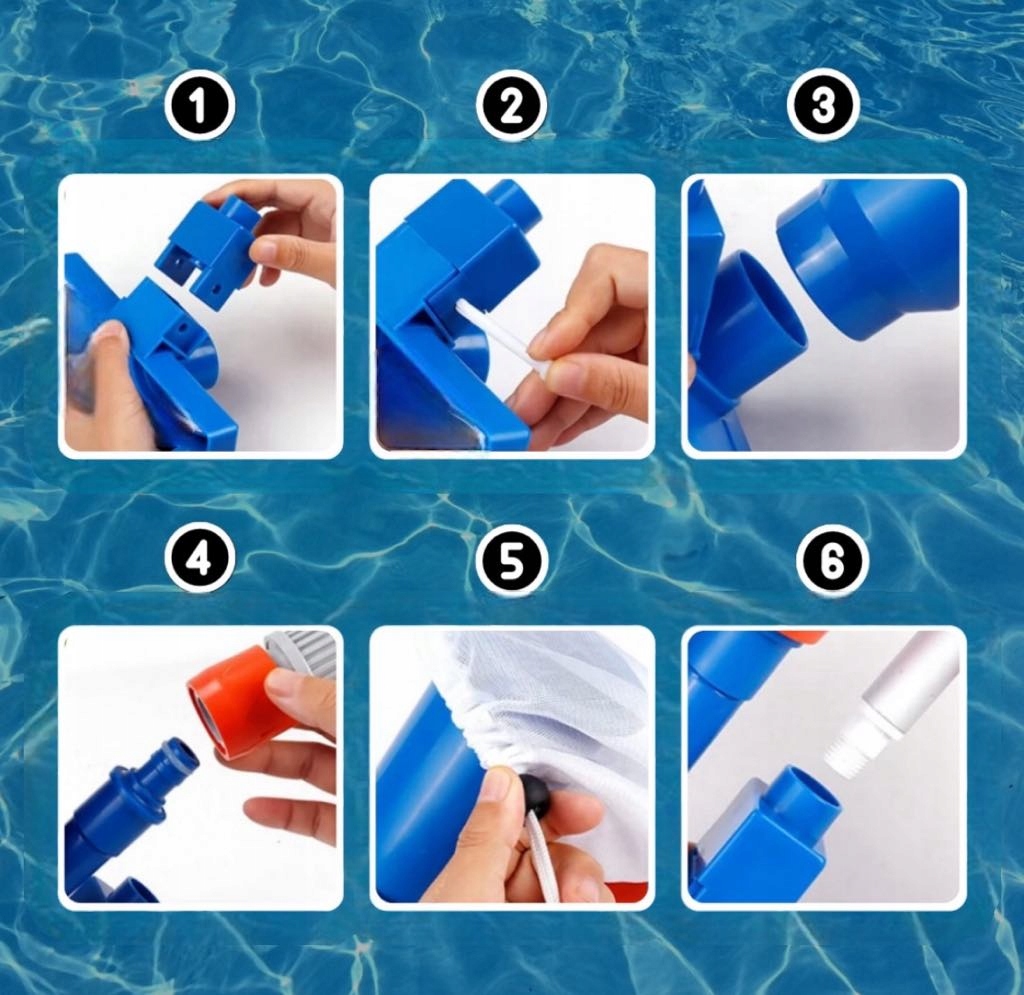 1
2
3
4
5
6