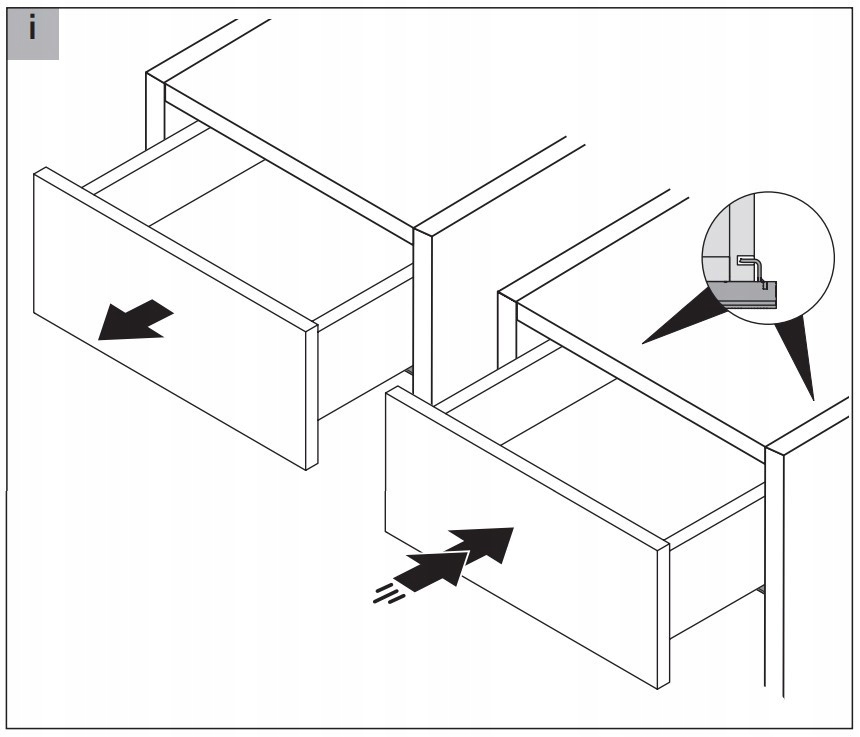 i