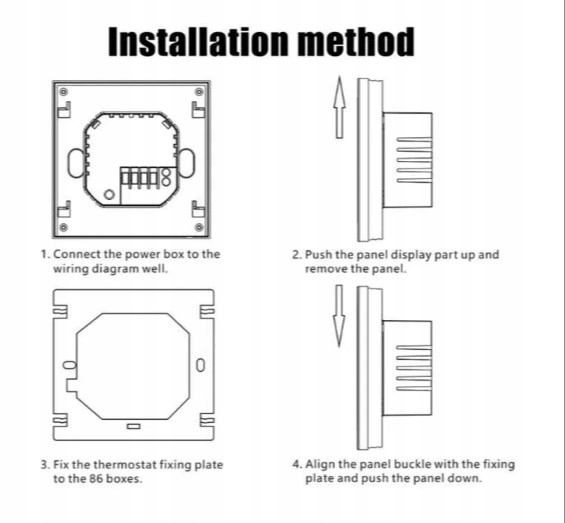 Installation method

1. Connect the power box to the wiring diagram well.

2. Push the panel display part up and remove the panel.

3. Fix the thermostat fixing plate to the 86 boxes.

4. Align the panel buckle with the fixing plate and push the panel down.