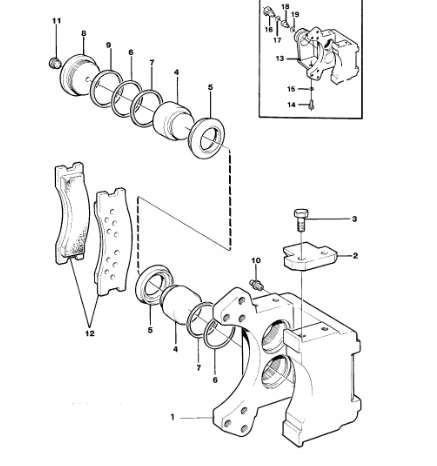 11
8
9
6
7
4
5
18
19
16
17
13
15
14
3
2
10
12
5
4
7
6
1