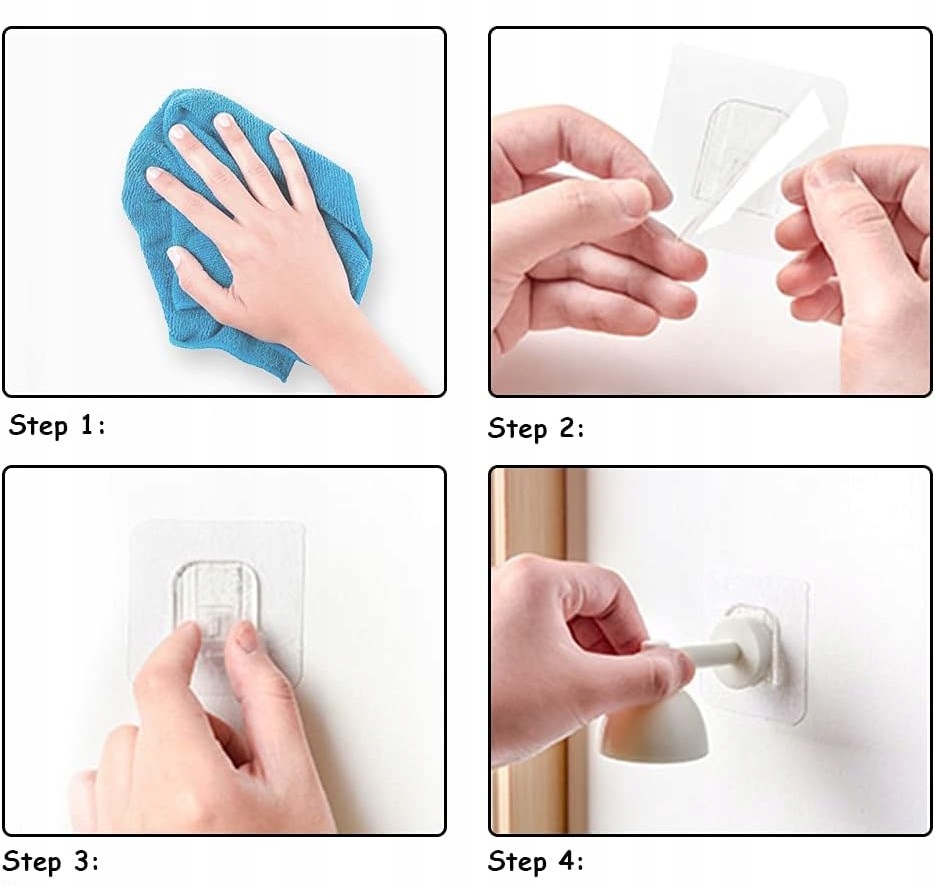 Step 1:

Step 2:

Step 3:

Step 4: