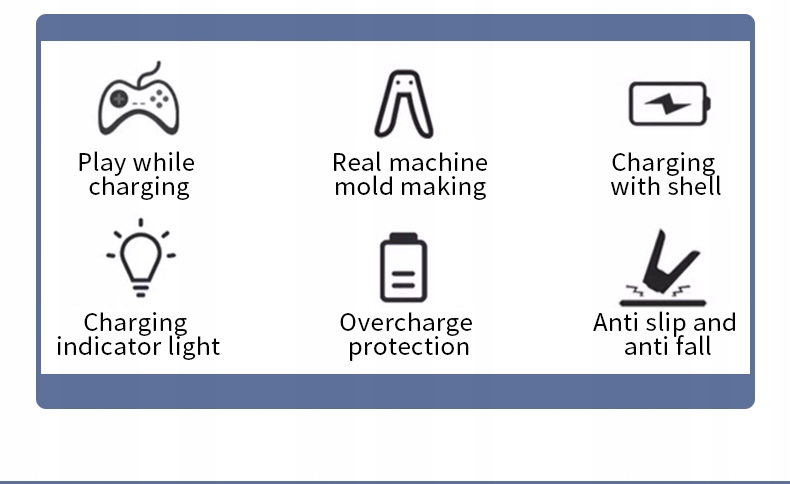 Play while
charging

Real machine
mold making

Charging
with shell

Charging
indicator light

Overcharge
protection

Anti slip and
anti fall