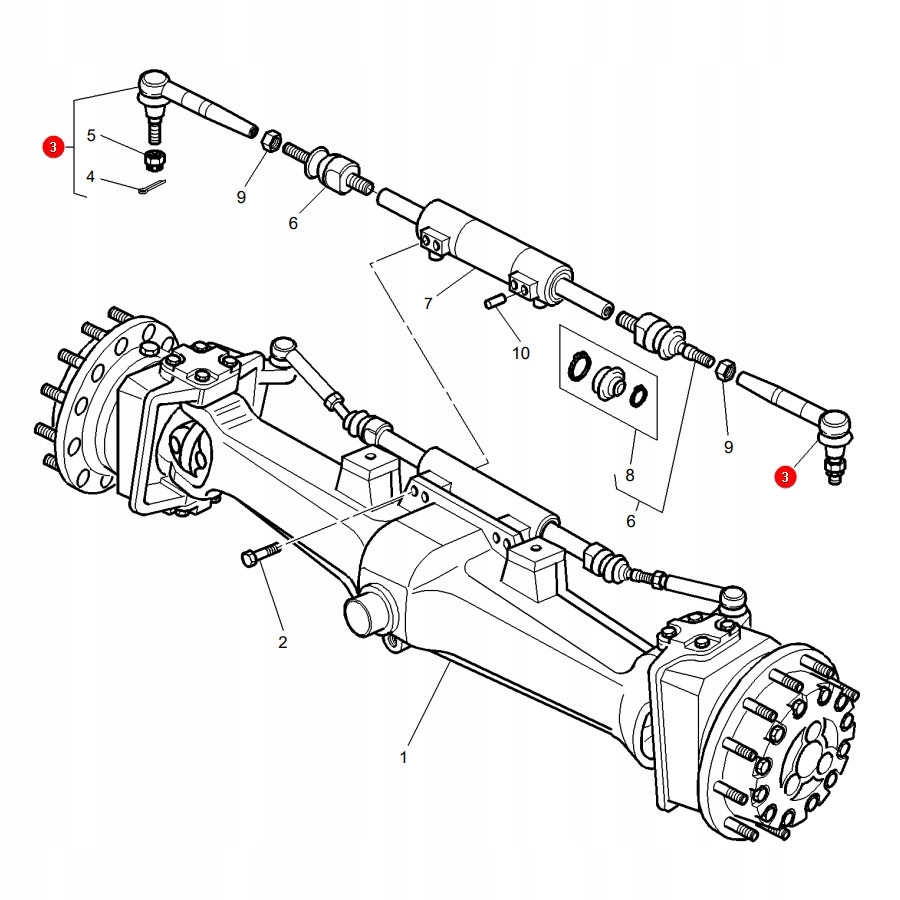 3
5
4
9
6
7
10
8
9
3
6
2
1