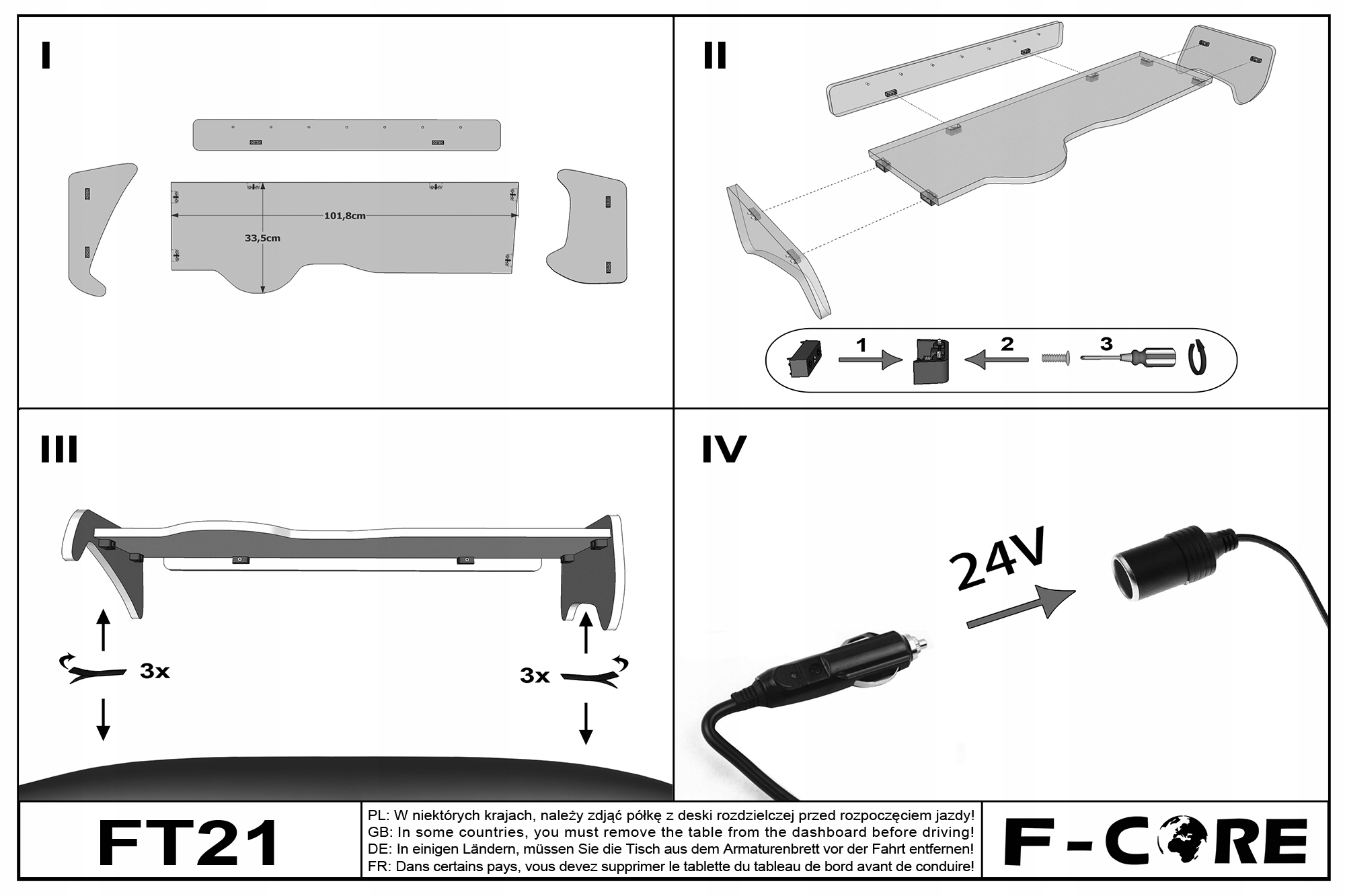 I

101,8cm

33,5cm

II

1

2

3

III

3x

3x

IV

24V

FT21

PL: W niektórych krajach, należy zdjąć półkę z deski rozdzielczej przed rozpoczęciem jazdy!
GB: In some countries, you must remove the table from the dashboard before driving!
DE: In einigen Ländern, müssen Sie die Tisch aus dem Armaturenbrett vor der Fahrt entfernen!
FR: Dans certains pays, vous devez supprimer le tablette du tableau de bord avant de conduire!

F-CORE