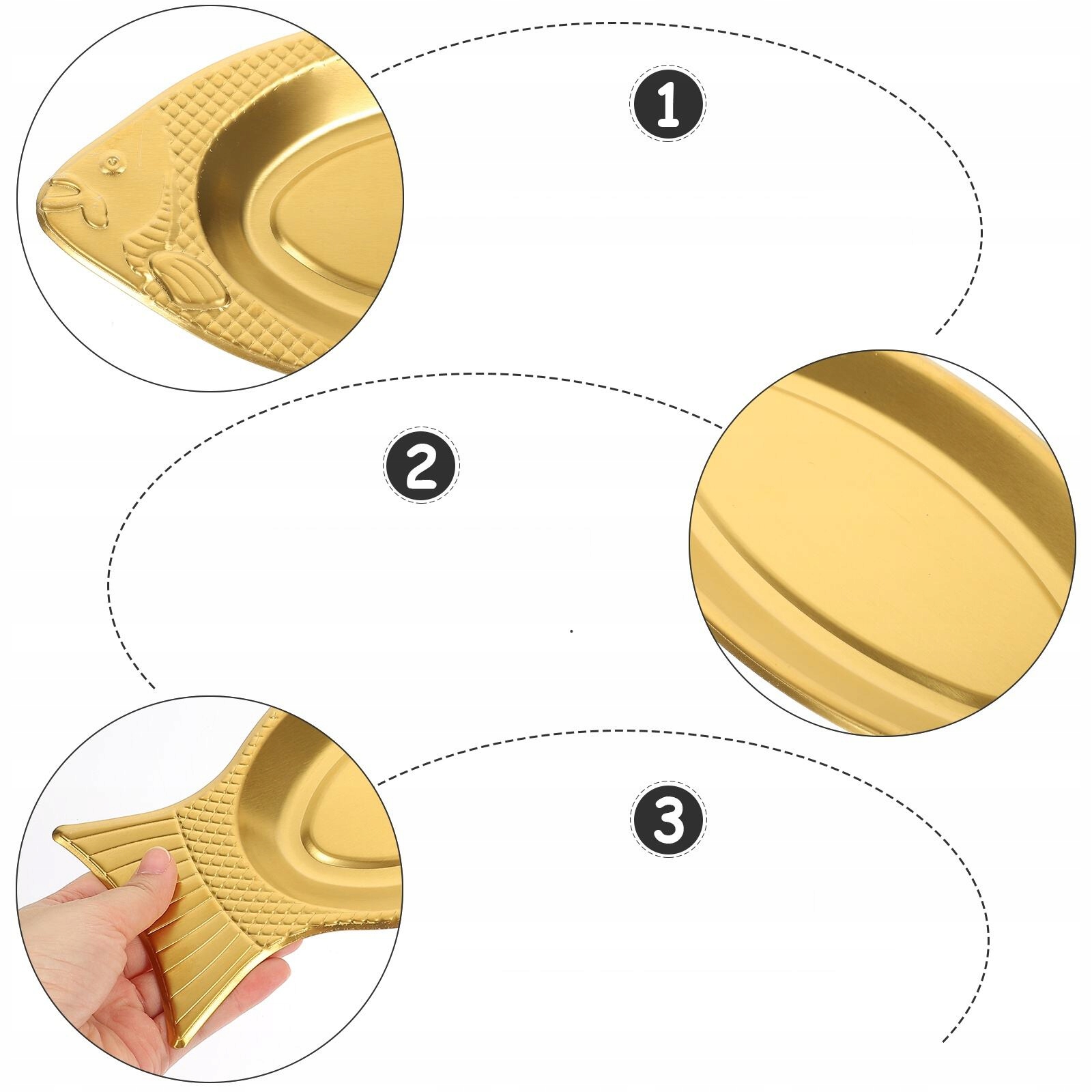 1

2

3