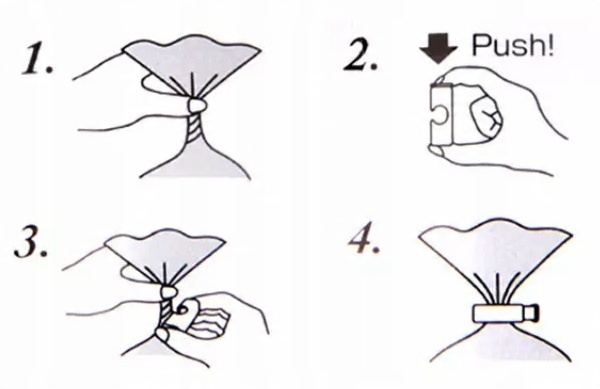 1.

2.

Push!

3.

4.